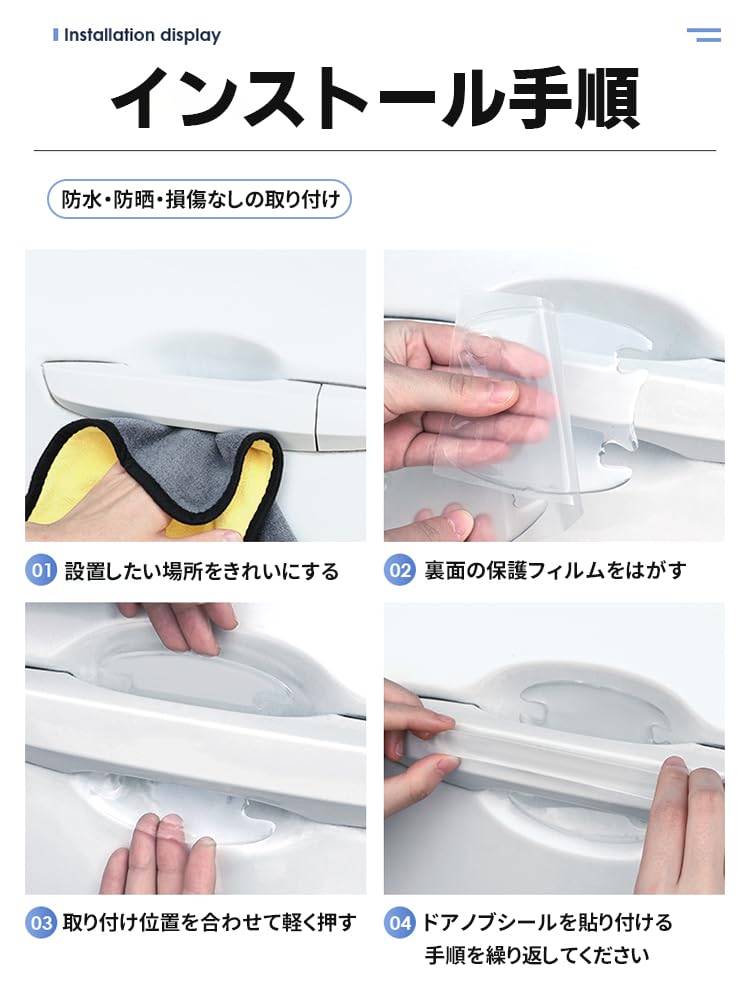 Installation display

インストール手順

防水・防晒・損傷なしの取り付け

01 設置したい場所をきれいにする

02 裏面の保護フィルムをはがす

03 取り付け位置を合わせて軽く押す

04 ドアノブシールを貼り付ける手順を繰り返してください