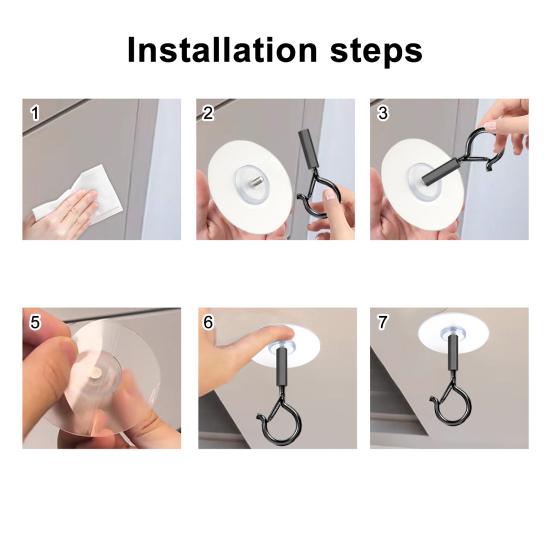 Installation steps

1

2

3

5

6

7