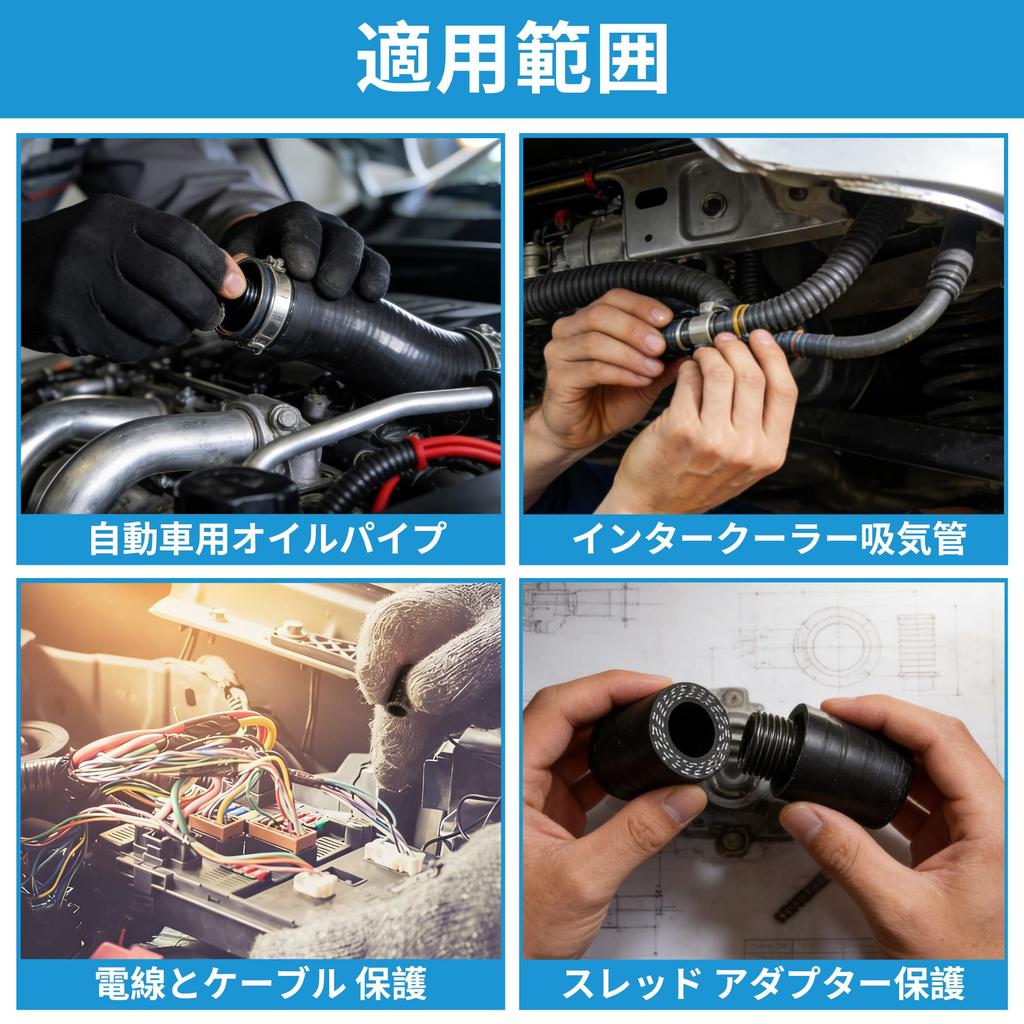 適用範囲

自動車用オイルパイプ

インタークーラー吸気管

電線とケーブル 保護

スレッド アダプター保護