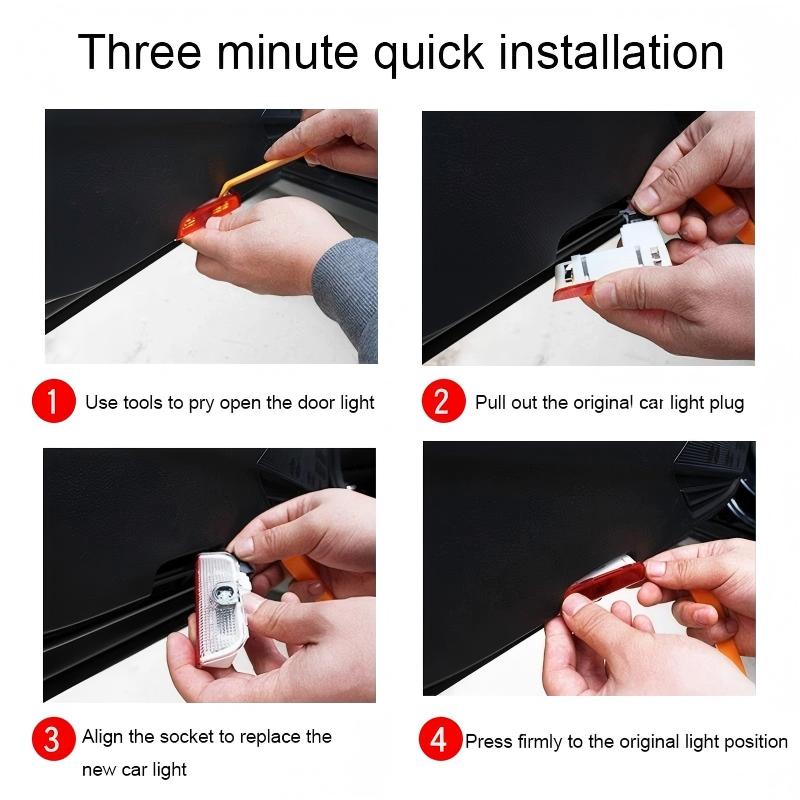 Three minute quick installation

1 Use tools to pry open the door light

2 Pull out the original car light plug

3 Align the socket to replace the new car light

4 Press firmly to the original light position