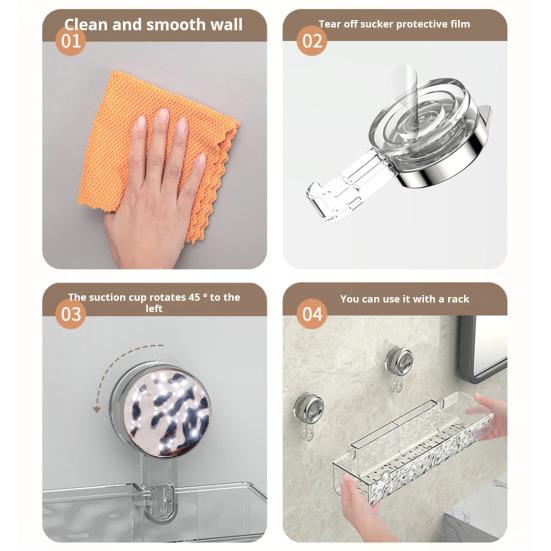 Clean and smooth wall
01

Tear off sucker protective film
02

The suction cup rotates 45 ° to the left
03

You can use it with a rack
04