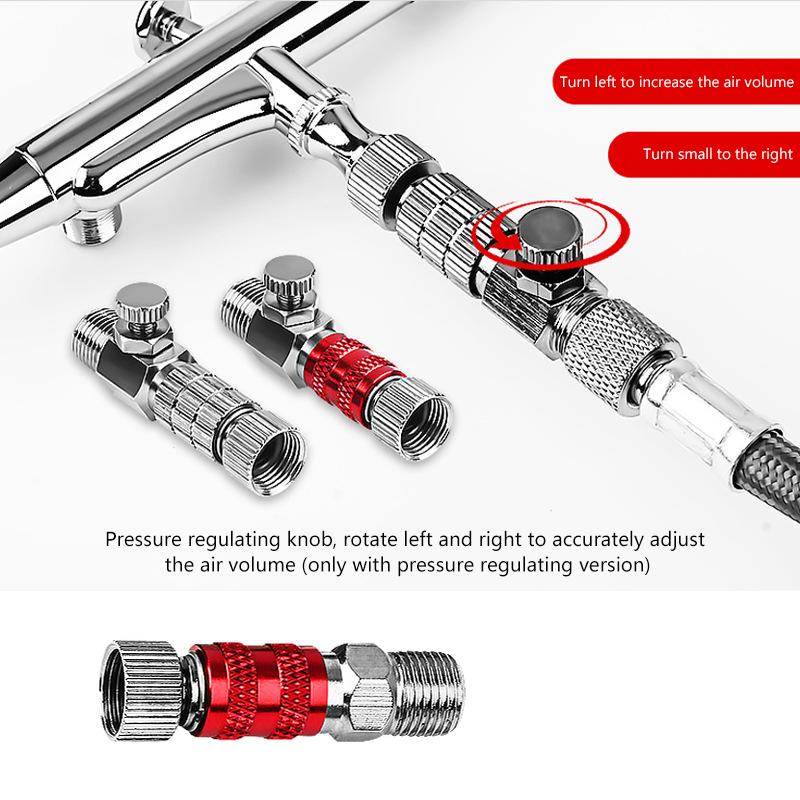 Turn left to increase the air volume

Turn small to the right

Pressure regulating knob, rotate left and right to accurately adjust the air volume (only with pressure regulating version)