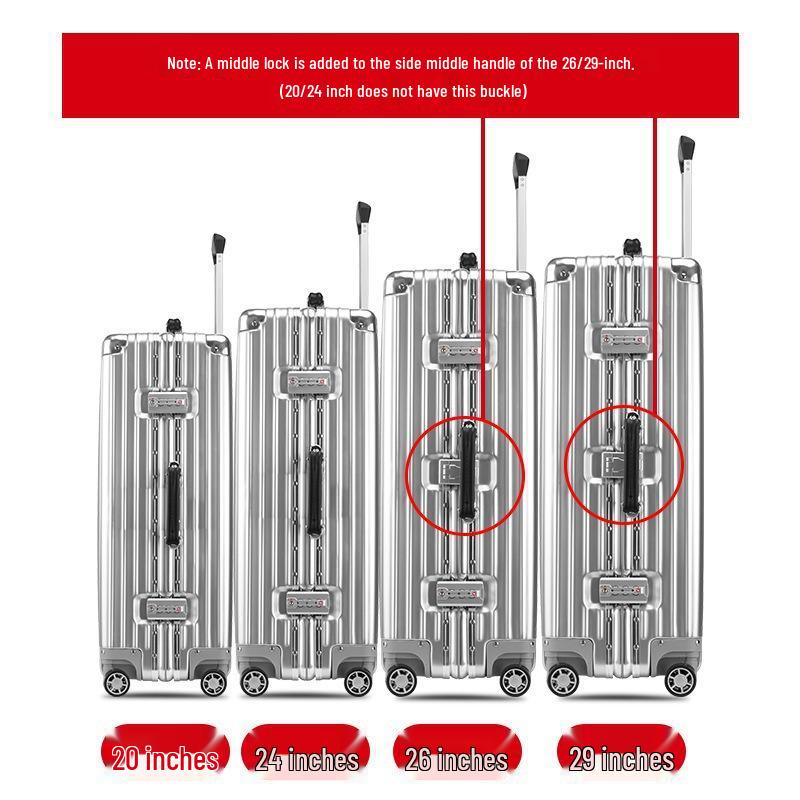 Note: A middle lock is added to the side middle handle of the 26/29-inch.
(20/24 inch does not have this buckle)

20 inches

24 inches

26 inches

29 inches