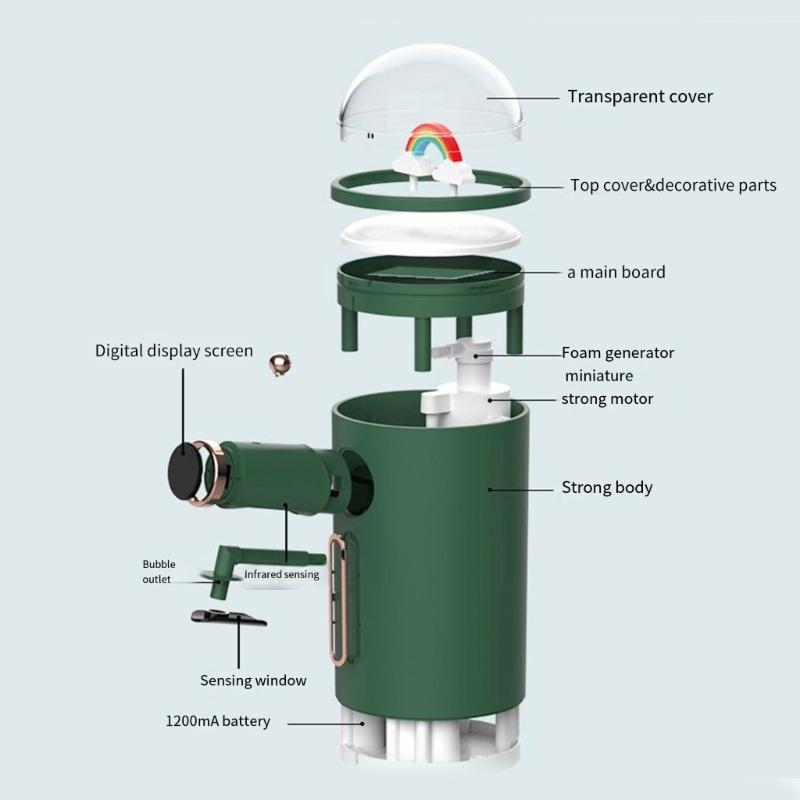 Transparent cover

Top cover&decorative parts

a main board

Digital display screen

Foam generator
miniature
strong motor

Strong body

Bubble
outlet

Infrared sensing

Sensing window

1200mA battery