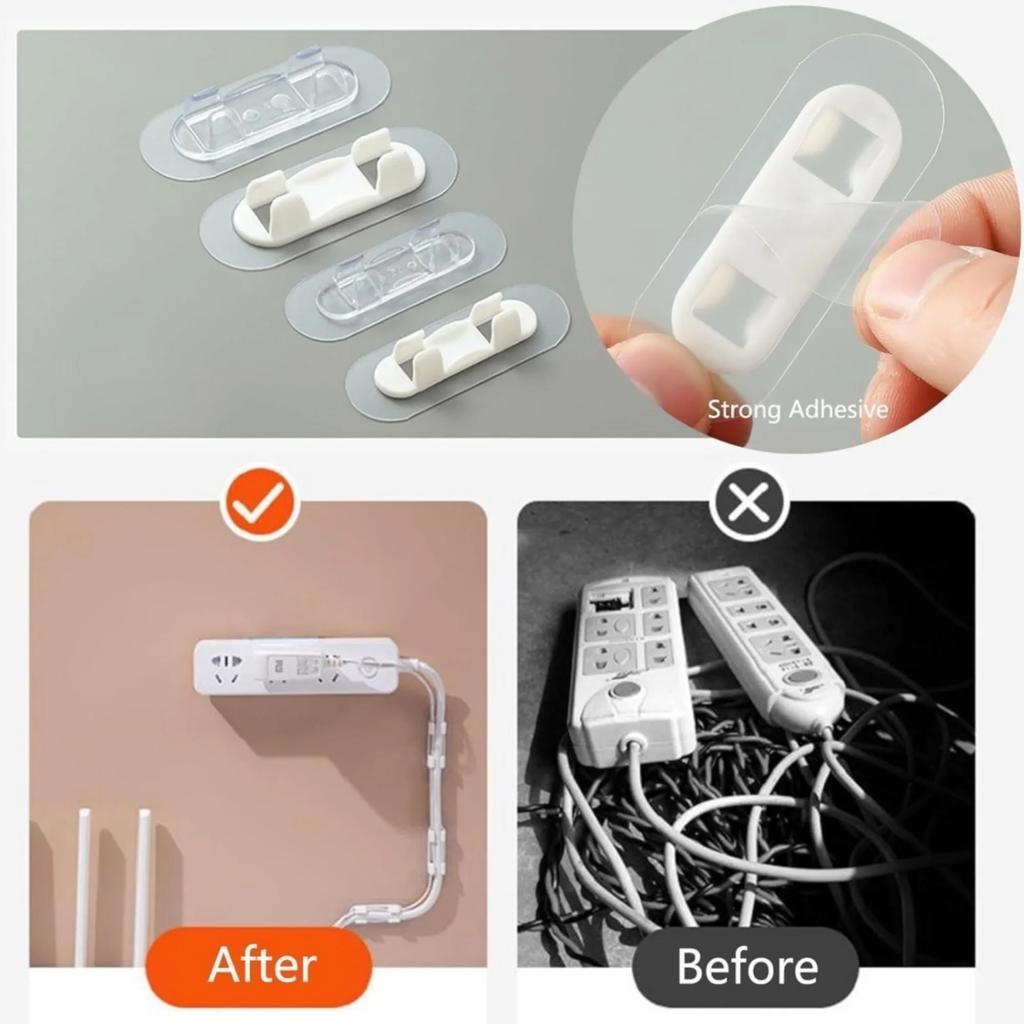 Strong Adhesive

After

Before