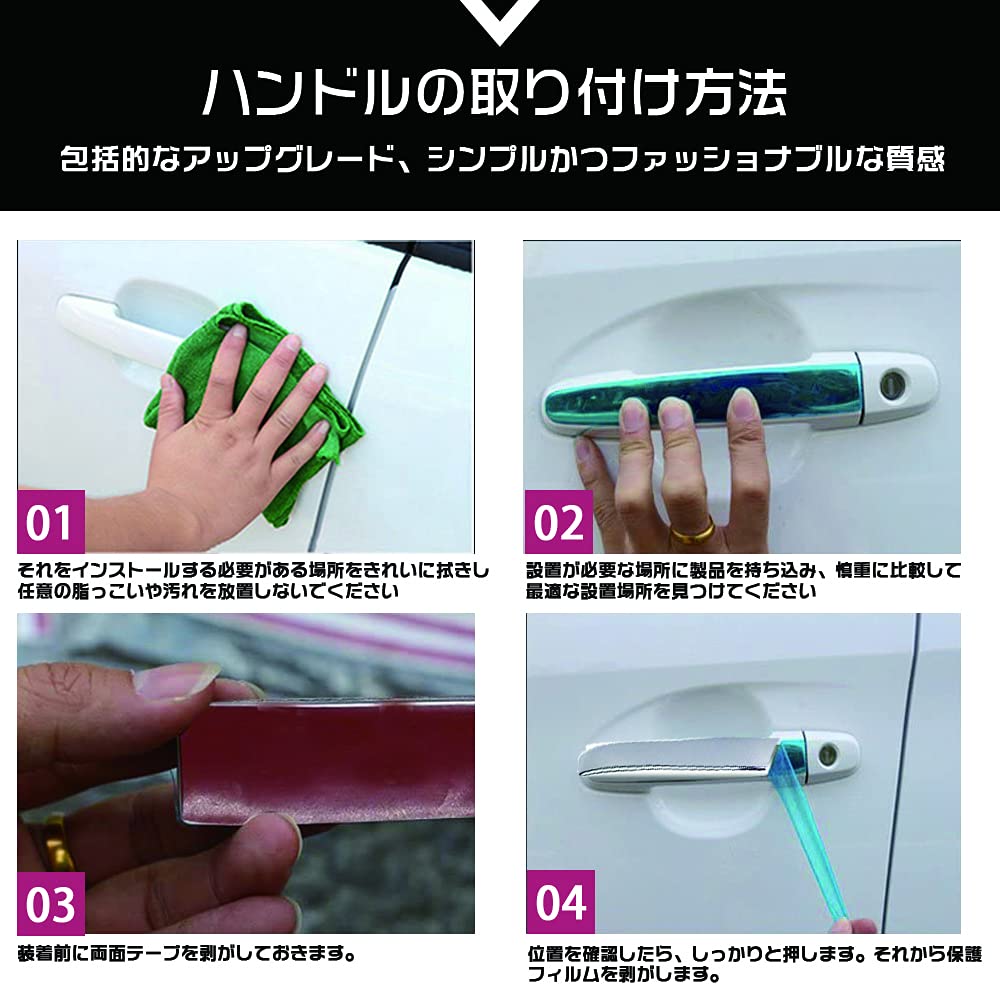 ハンドルの取り付け方法

包括的なアップグレード、シンプルかつファッショナブルな質感

01

それをインストールする必要がある場所をきれいに拭きし任意の脂っこいや汚れを放置しないでください

02

設置が必要な場所に製品を持ち込み、慎重に比較して最適な設置場所を見つけてください

03

装着前に両面テープを剥がしておきます。

04

位置を確認したら、しっかりと押します。それから保護フィルムを剥がします。