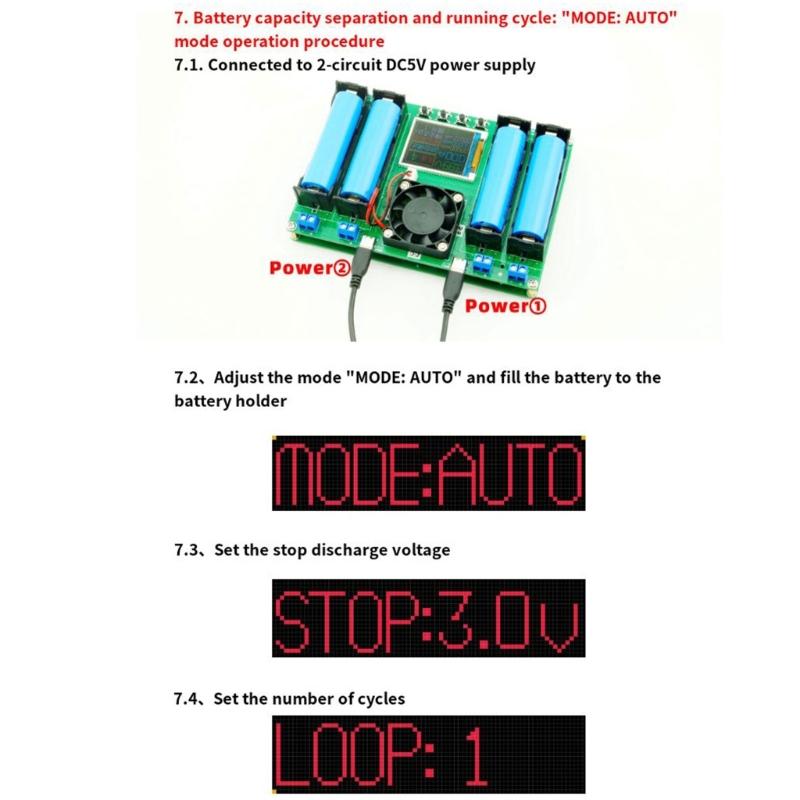 7. Battery capacity separation and running cycle: "MODE: AUTO" mode operation procedure
7.1. Connected to 2-circuit DC5V power supply

Power②

Power①

7.2、Adjust the mode "MODE: AUTO" and fill the battery to the battery holder

MODE:AUTO

7.3、Set the stop discharge voltage

STOP:3.0v

7.4、Set the number of cycles

LOOP: 1