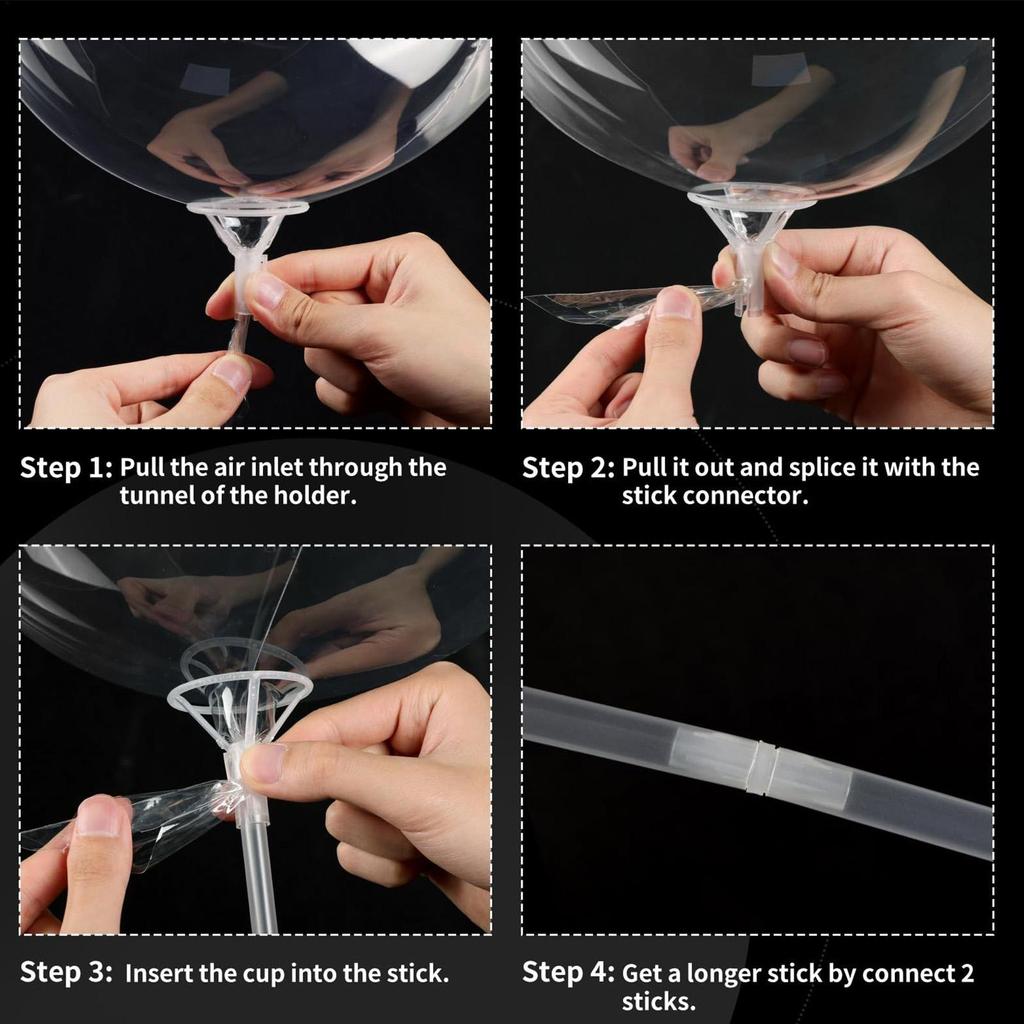 Step 1: Pull the air inlet through the tunnel of the holder.

Step 2: Pull it out and splice it with the stick connector.

Step 3: Insert the cup into the stick.

Step 4: Get a longer stick by connect 2 sticks.