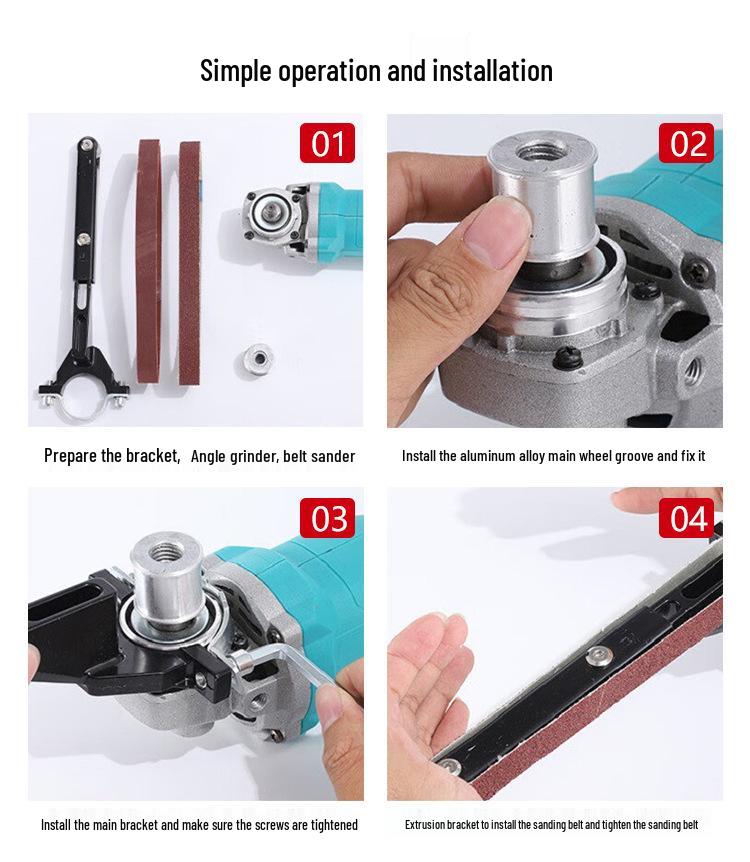 Simple operation and installation

01

Prepare the bracket, Angle grinder, belt sander

02

Install the aluminum alloy main wheel groove and fix it

03

Install the main bracket and make sure the screws are tightened

04

Extrusion bracket to install the sanding belt and tighten the sanding belt