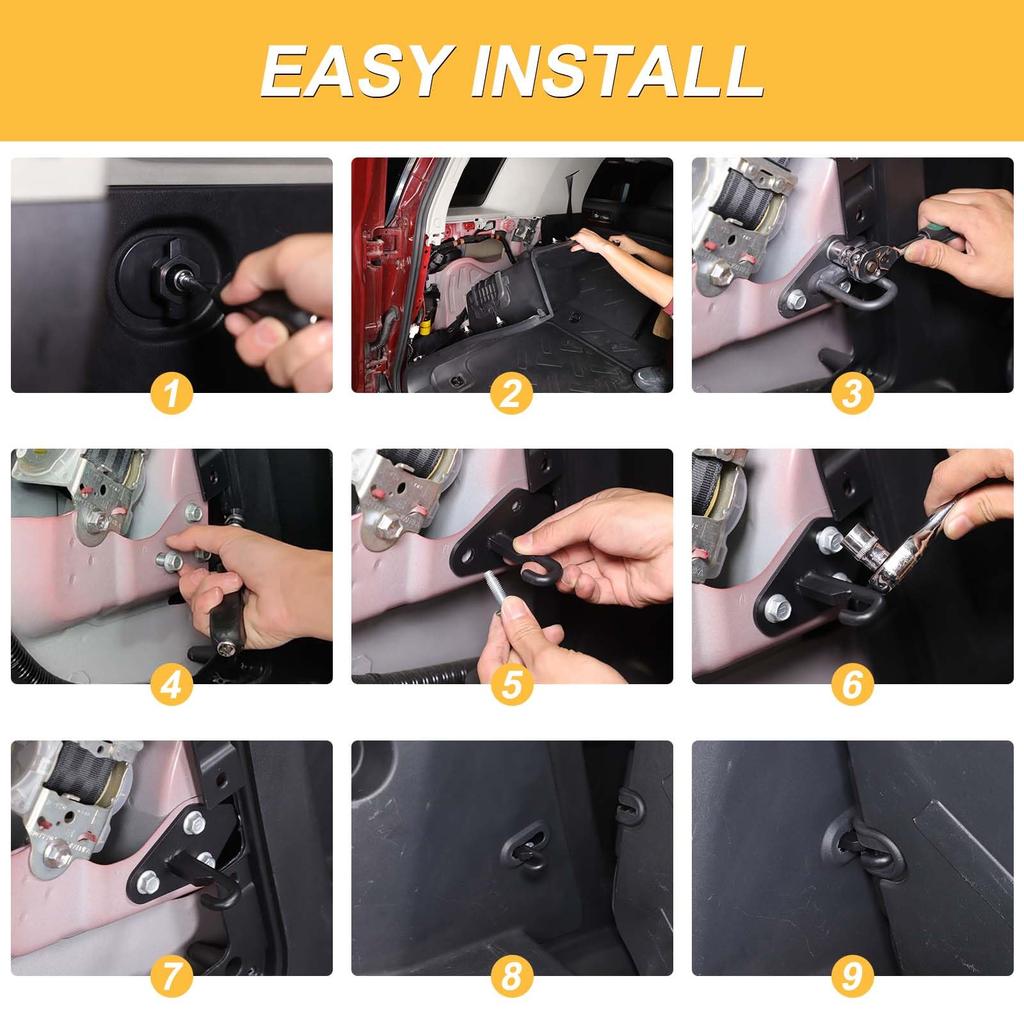 EASY INSTALL

1

2

3

4

5

6

7

8

9