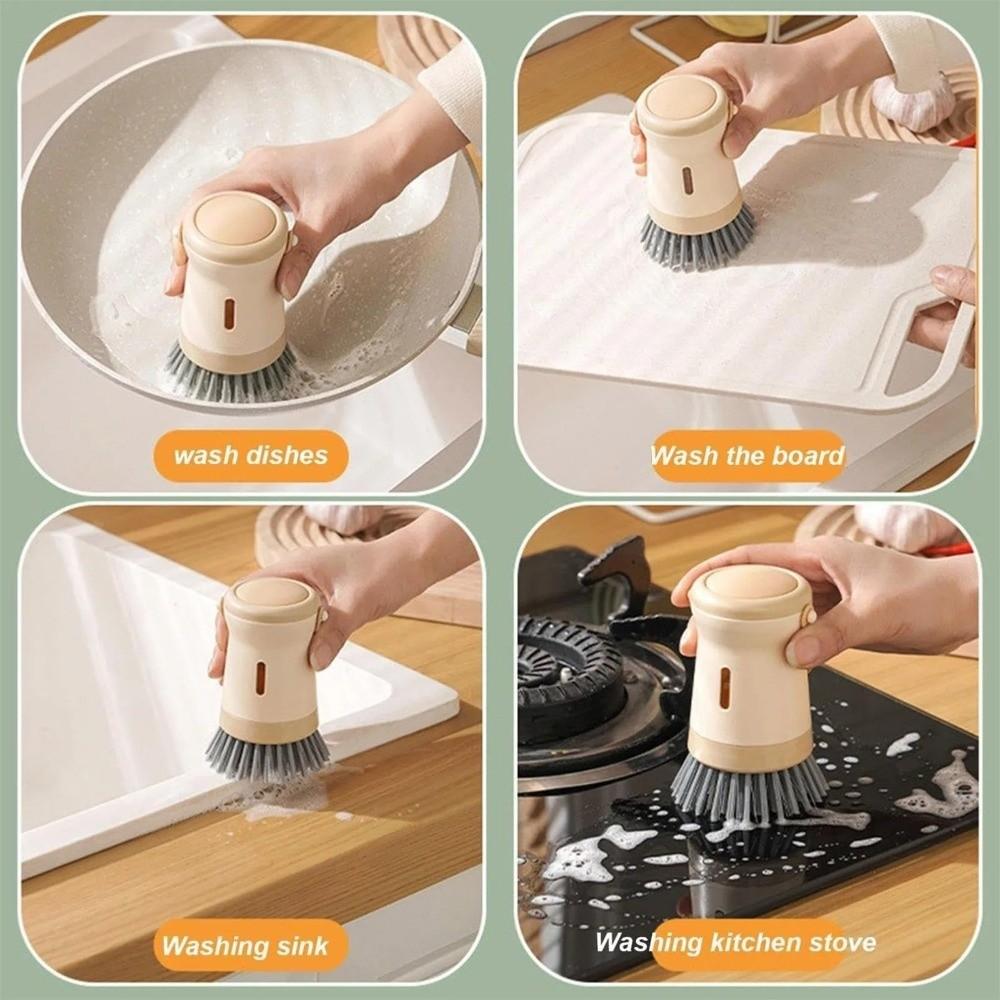 wash dishes

Wash the board

Washing sink

Washing kitchen stove