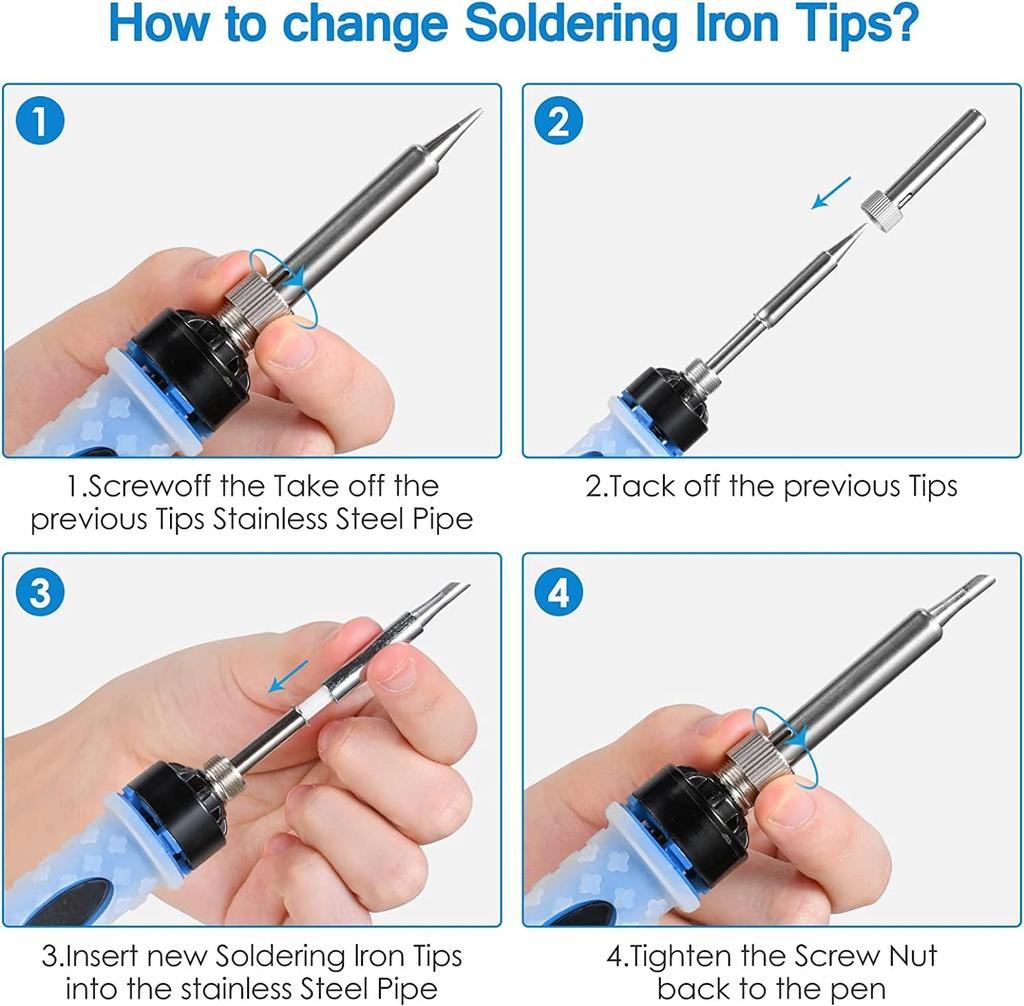 How to change Soldering Iron Tips?

1

1.Screwoff the Take off the previous Tips Stainless Steel Pipe

2

2.Tack off the previous Tips

3

3.Insert new Soldering Iron Tips into the stainless Steel Pipe

4

4.Tighten the Screw Nut back to the pen