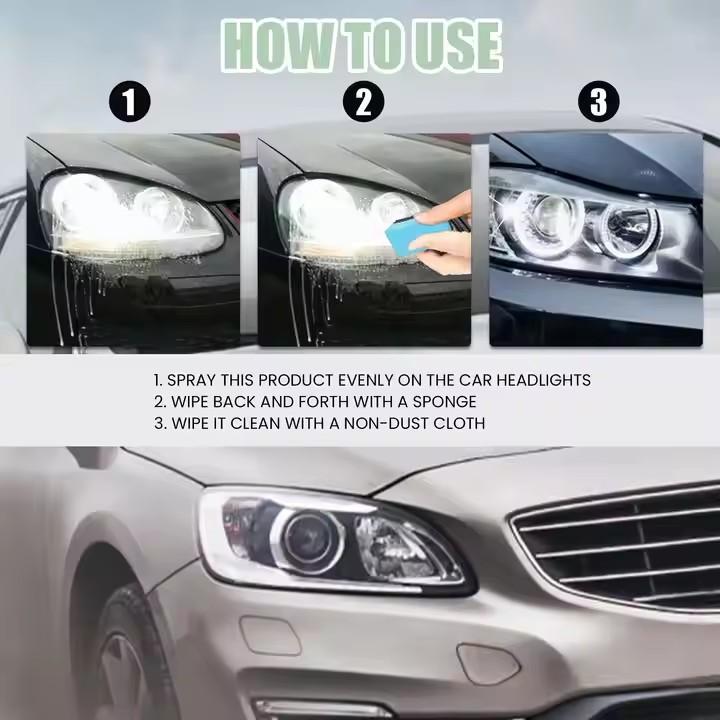 HOW TO USE

1

2

3

1. SPRAY THIS PRODUCT EVENLY ON THE CAR HEADLIGHTS
2. WIPE BACK AND FORTH WITH A SPONGE
3. WIPE IT CLEAN WITH A NON-DUST CLOTH