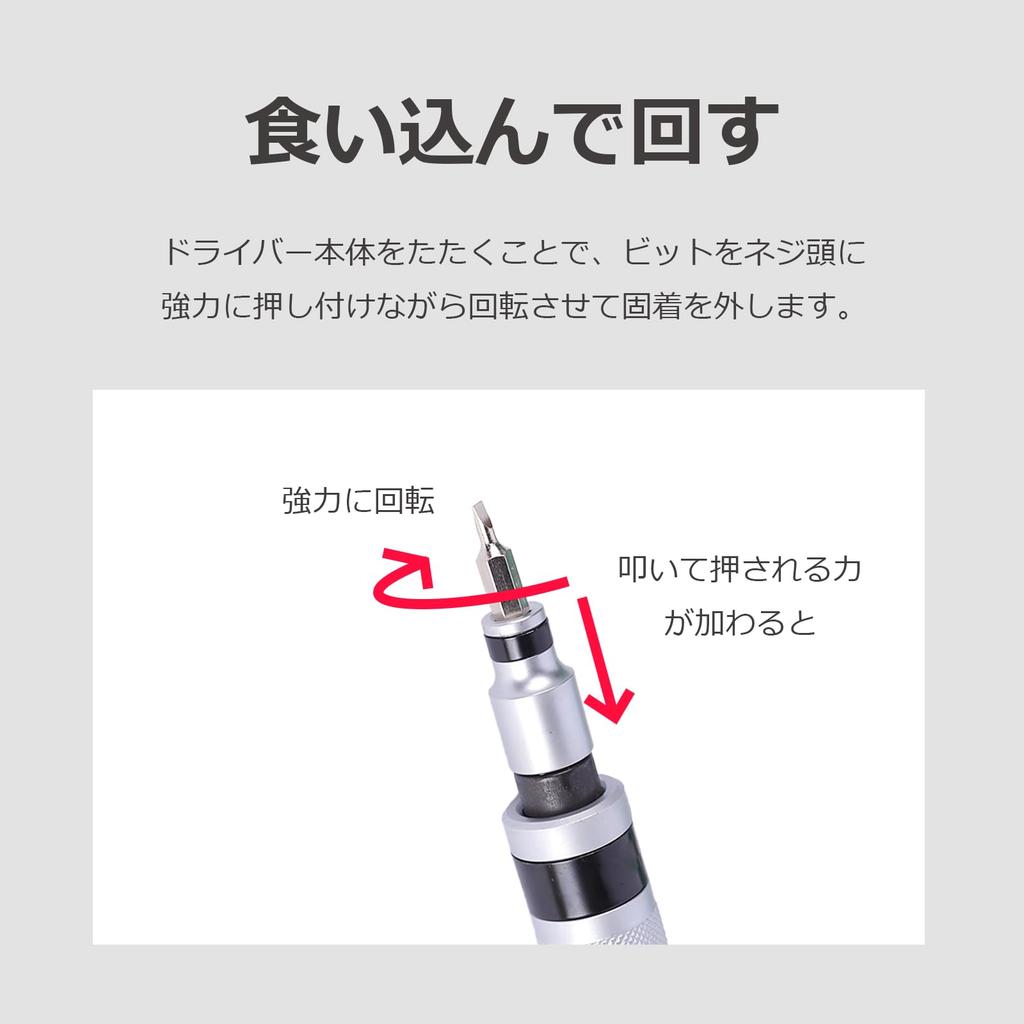 食い込んで回す

ドライバー本体をたたくことで、ビットをネジ頭に強力に押し付けながら回転させて固着を外します。

強力に回転

叩いて押される力が加わると