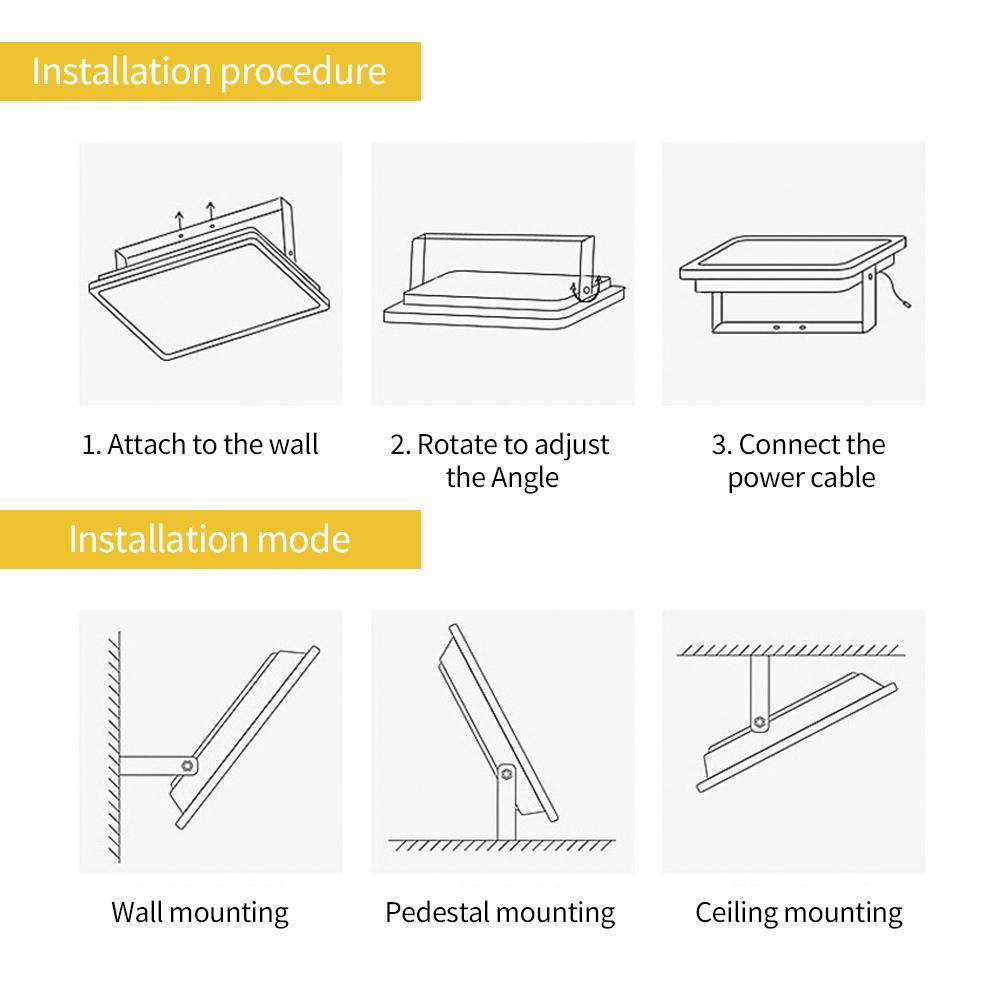 Installation procedure

1. Attach to the wall

2. Rotate to adjust the Angle

3. Connect the power cable

Installation mode

Wall mounting

Pedestal mounting

Ceiling mounting