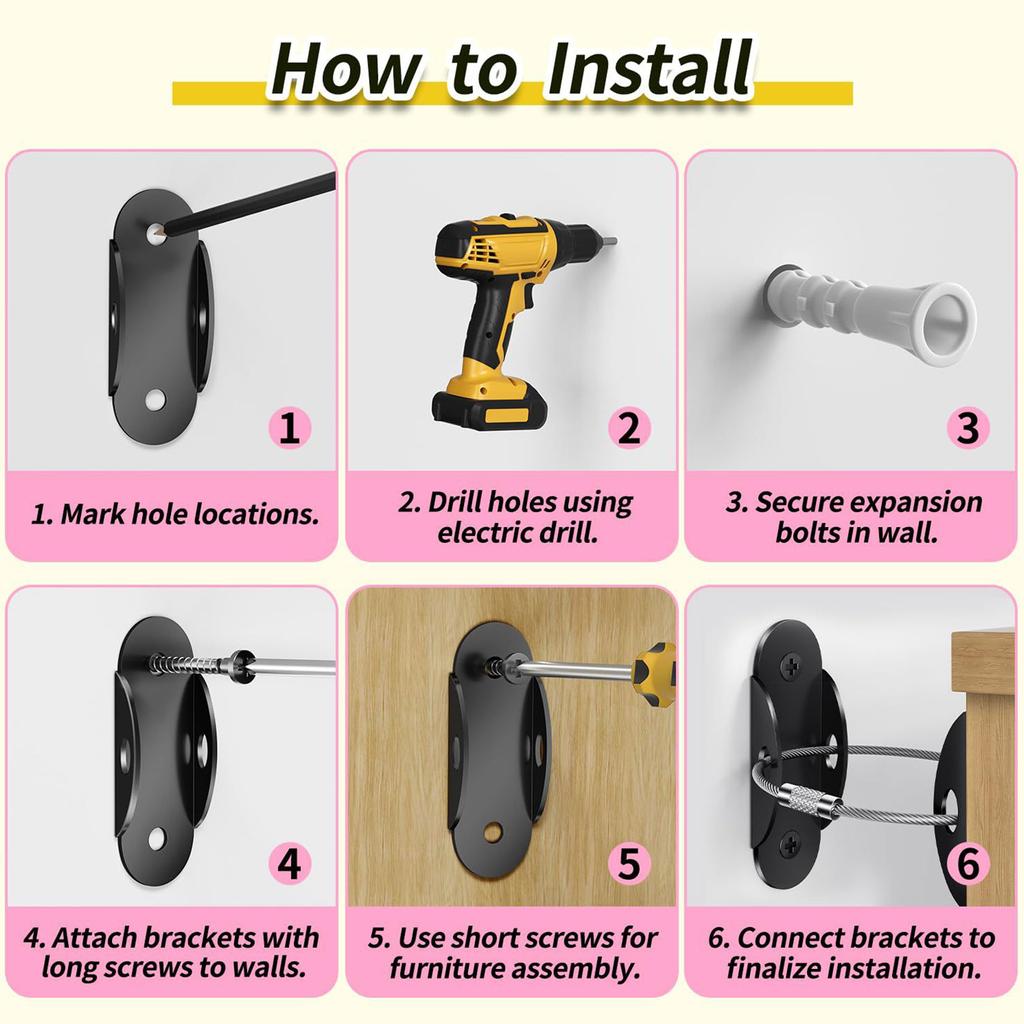 How to Install

1

1. Mark hole locations.

2

2. Drill holes using electric drill.

3

3. Secure expansion bolts in wall.

4

4. Attach brackets with long screws to walls.

5

5. Use short screws for furniture assembly.

6

6. Connect brackets to finalize installation.