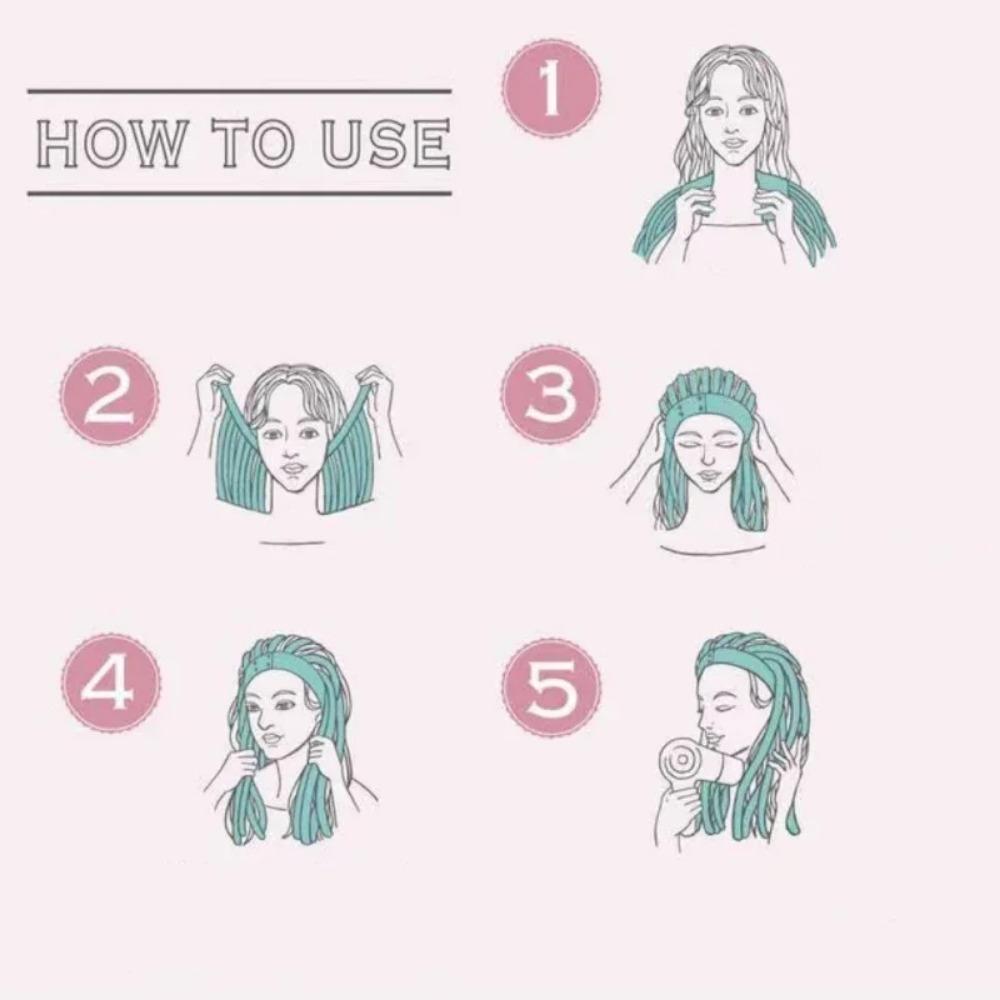 HOW TO USE

1

2

3

4

5