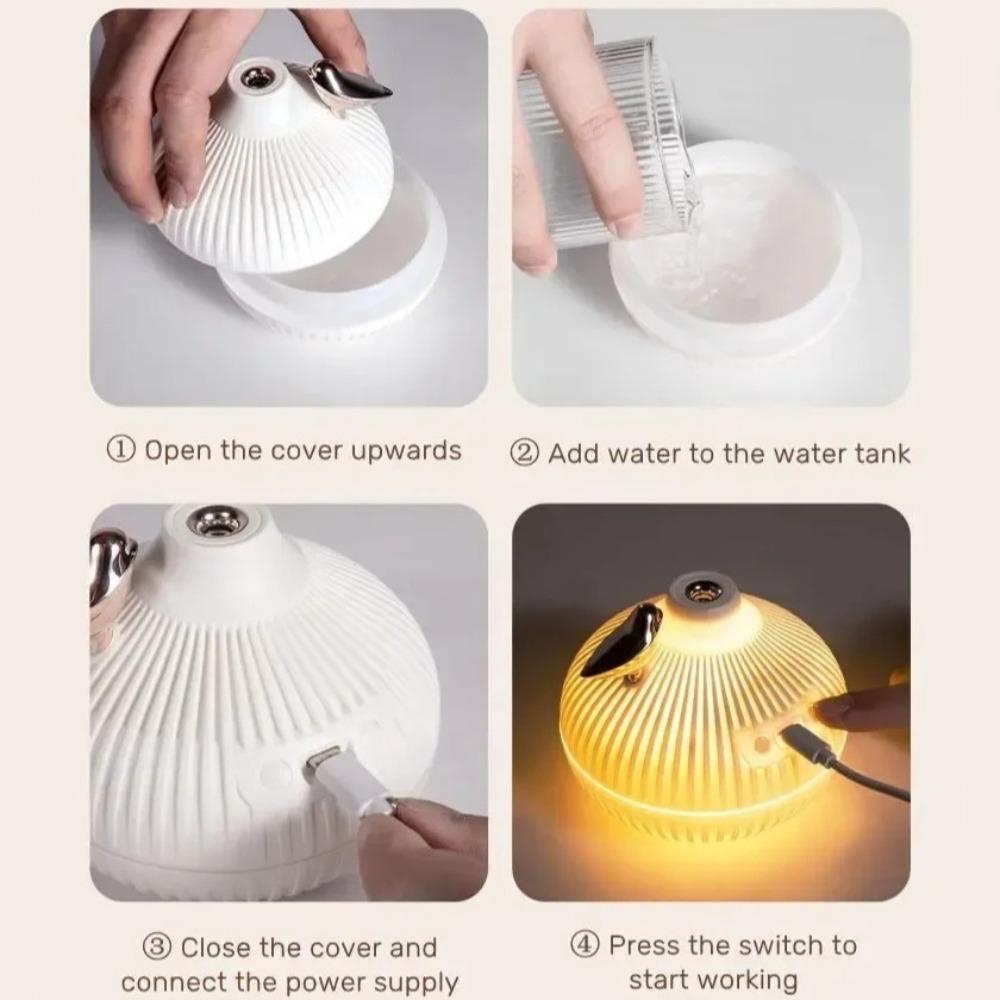 ① Open the cover upwards

② Add water to the water tank

③ Close the cover and connect the power supply

④ Press the switch to start working