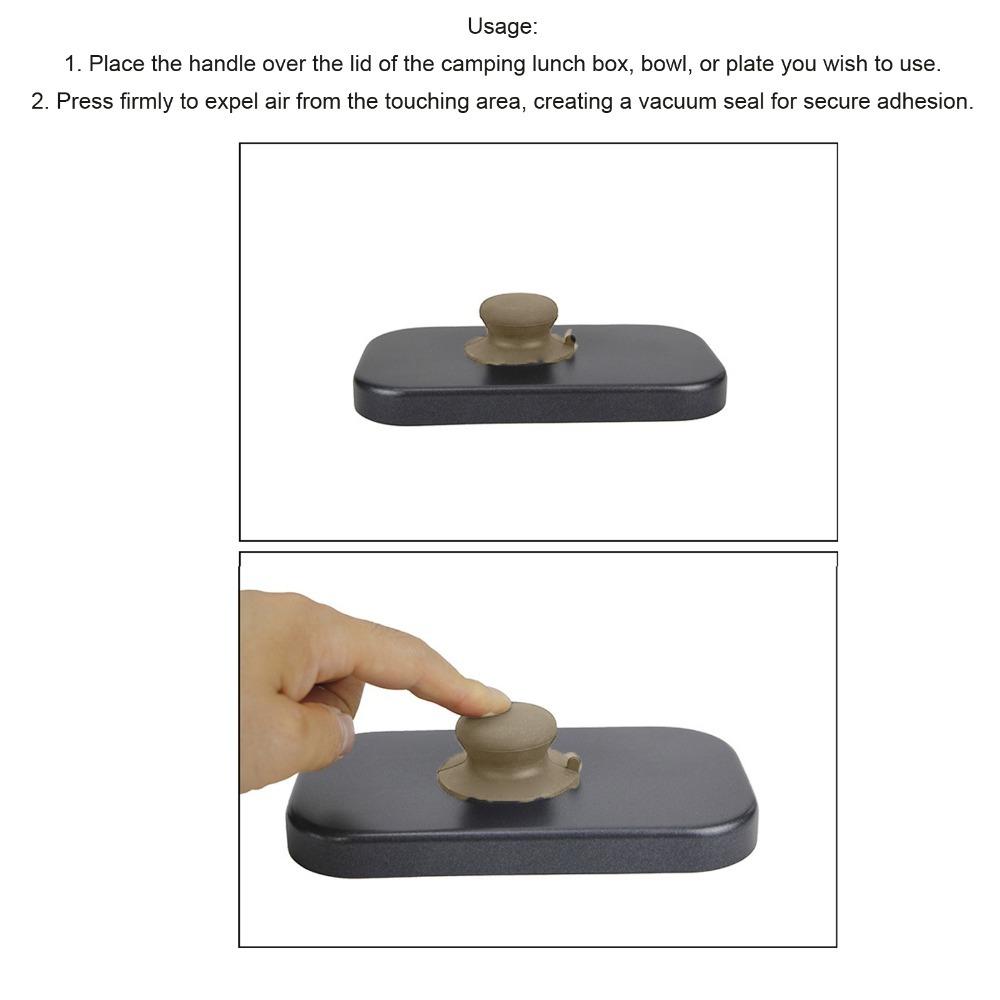 Usage:
1. Place the handle over the lid of the camping lunch box, bowl, or plate you wish to use.
2. Press firmly to expel air from the touching area, creating a vacuum seal for secure adhesion.