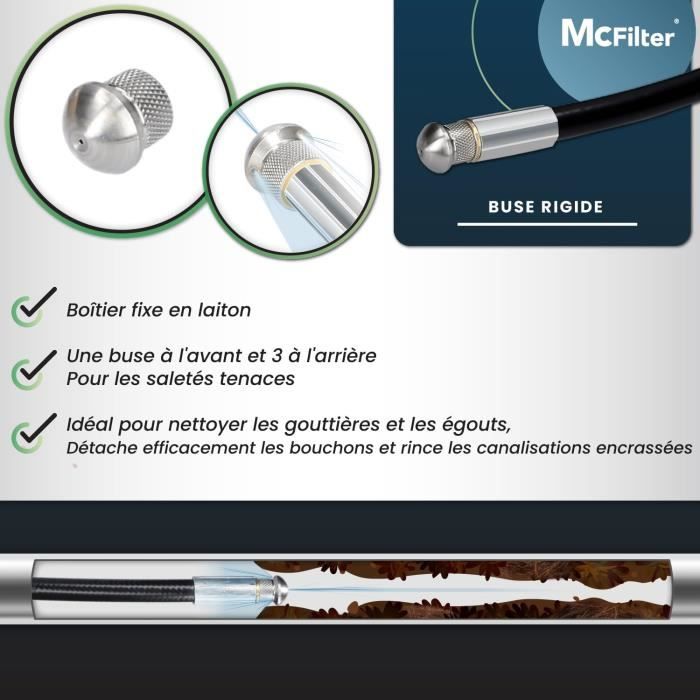 McFilter®

BUSE RIGIDE

Boîtier fixe en laiton

Une buse à l'avant et 3 à l'arrière
Pour les saletés tenaces

Idéal pour nettoyer les gouttières et les égouts,
Détache efficacement les bouchons et rince les canalisations encrassées