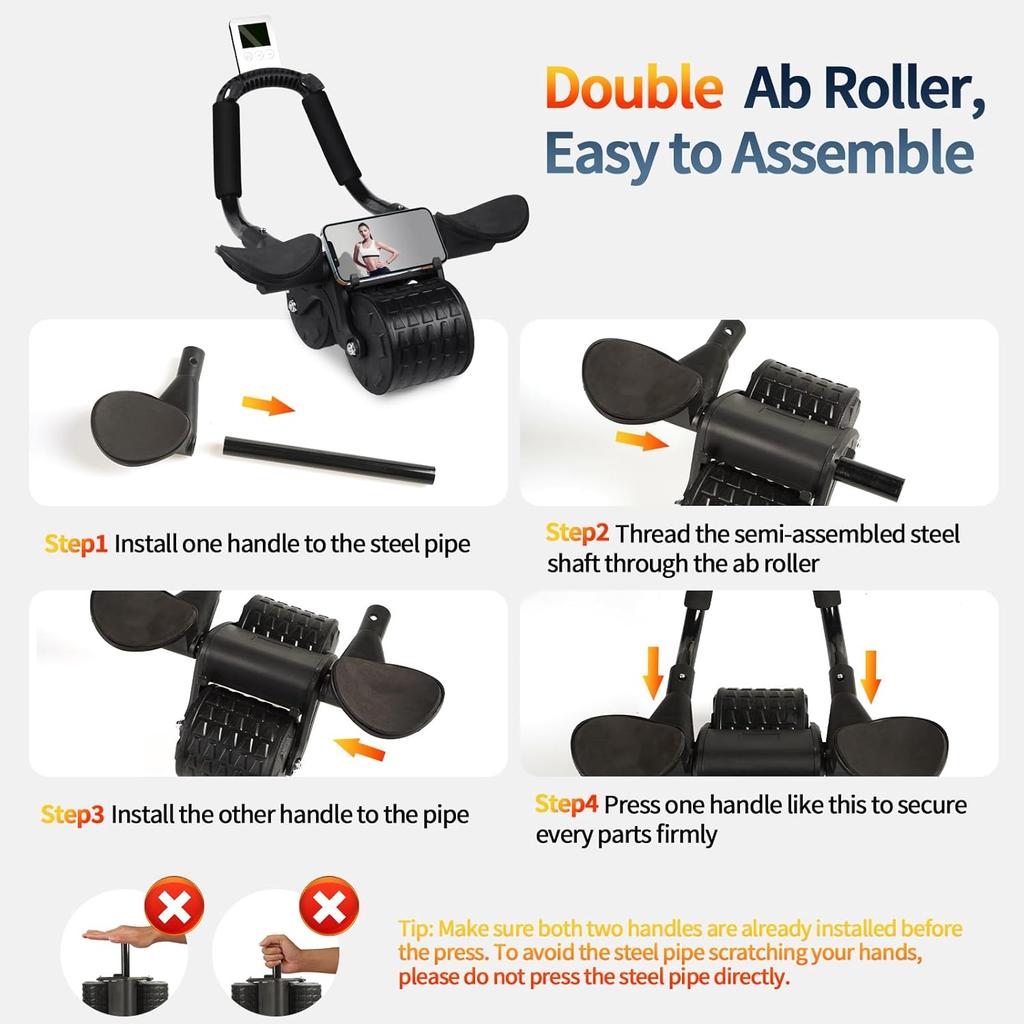 Double Ab Roller, Easy to Assemble

Step1 Install one handle to the steel pipe

Step2 Thread the semi-assembled steel shaft through the ab roller

Step3 Install the other handle to the pipe

Step4 Press one handle like this to secure every parts firmly

Tip: Make sure both two handles are already installed before the press. To avoid the steel pipe scratching your hands, please do not press the steel pipe directly.