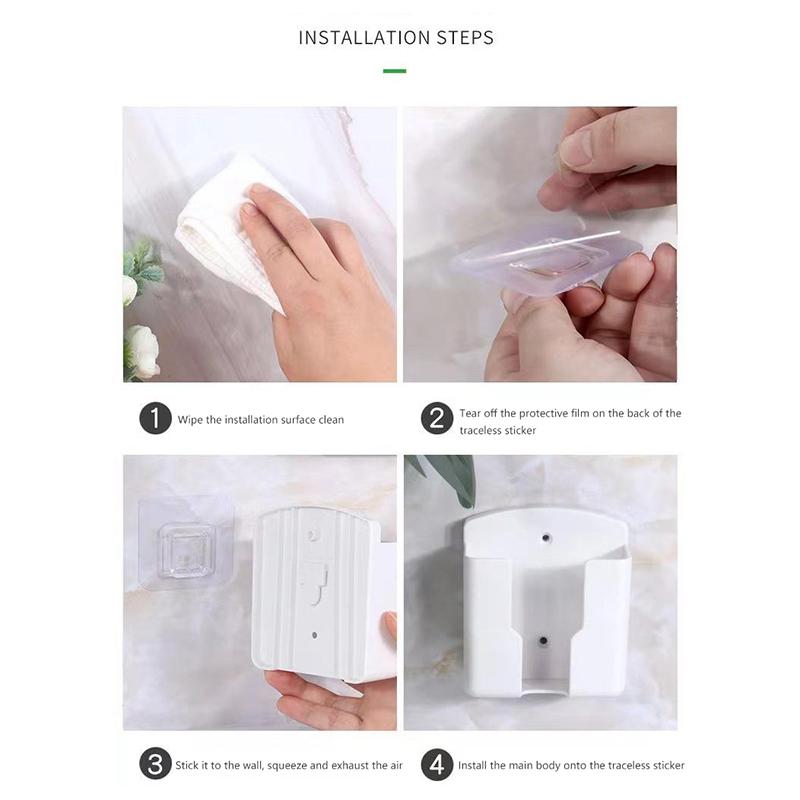 INSTALLATION STEPS

1 Wipe the installation surface clean

2 Tear off the protective film on the back of the traceless sticker

3 Stick it to the wall, squeeze and exhaust the air

4 Install the main body onto the traceless sticker