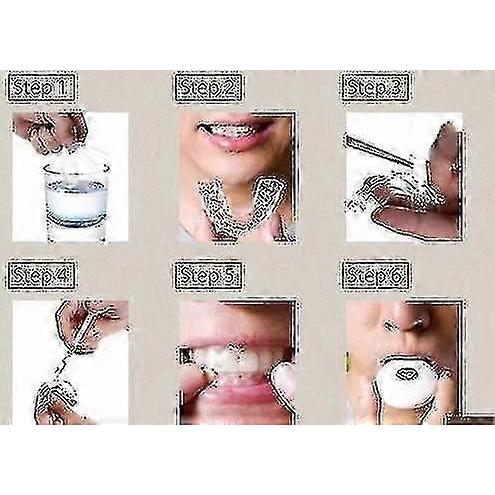 Step 1

Step 2

Step 3

Step 4

Step 5

Step 6