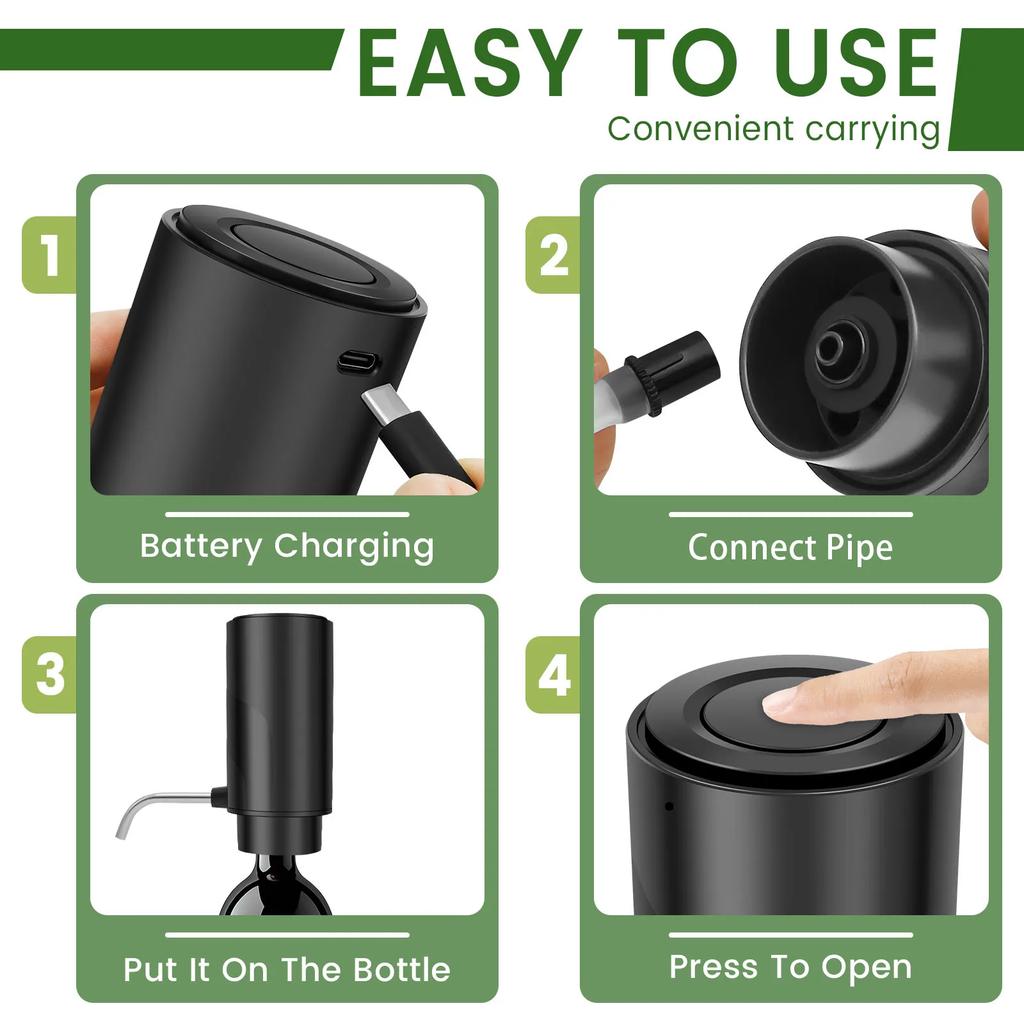 EASY TO USE
Convenient carrying

1
Battery Charging

2
Connect Pipe

3
Put It On The Bottle

4
Press To Open