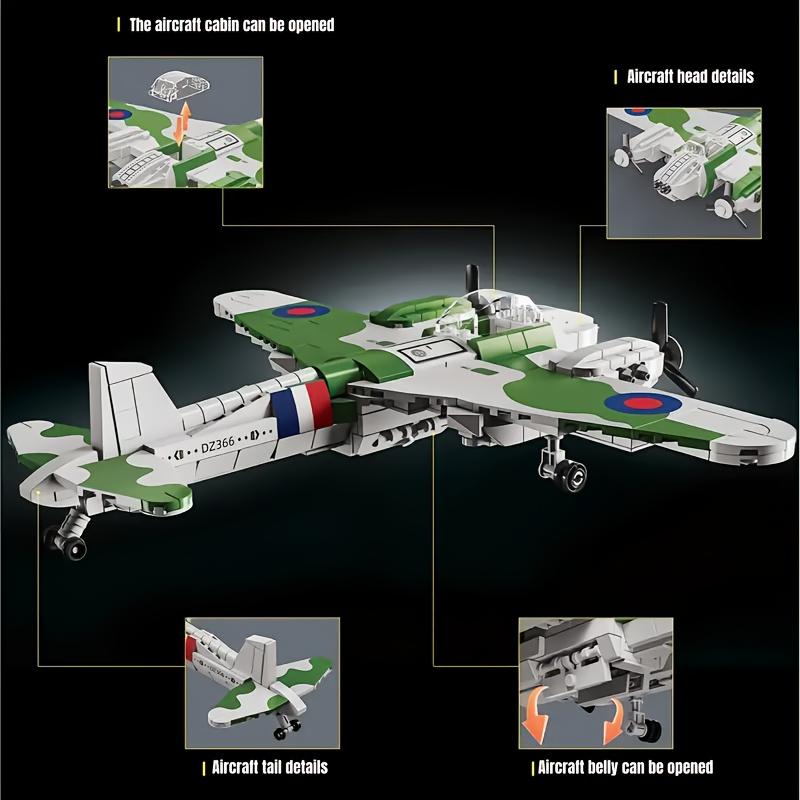 The aircraft cabin can be opened

Aircraft head details

DZ366

Aircraft tail details

Aircraft belly can be opened