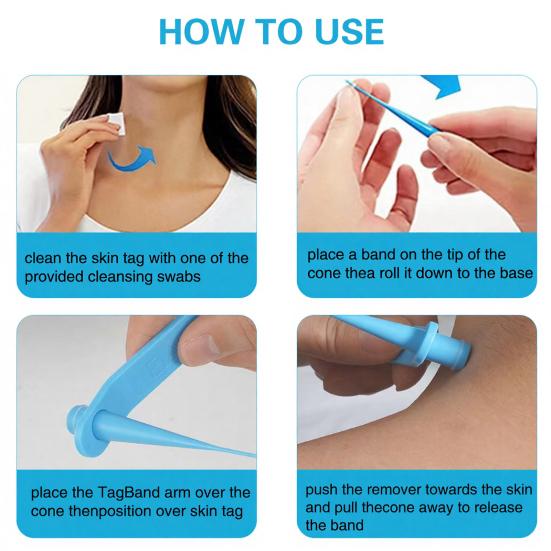 HOW TO USE

clean the skin tag with one of the provided cleansing swabs

place a band on the tip of the cone thea roll it down to the base

place the TagBand arm over the cone thenposition over skin tag

push the remover towards the skin and pull thecone away to release the band