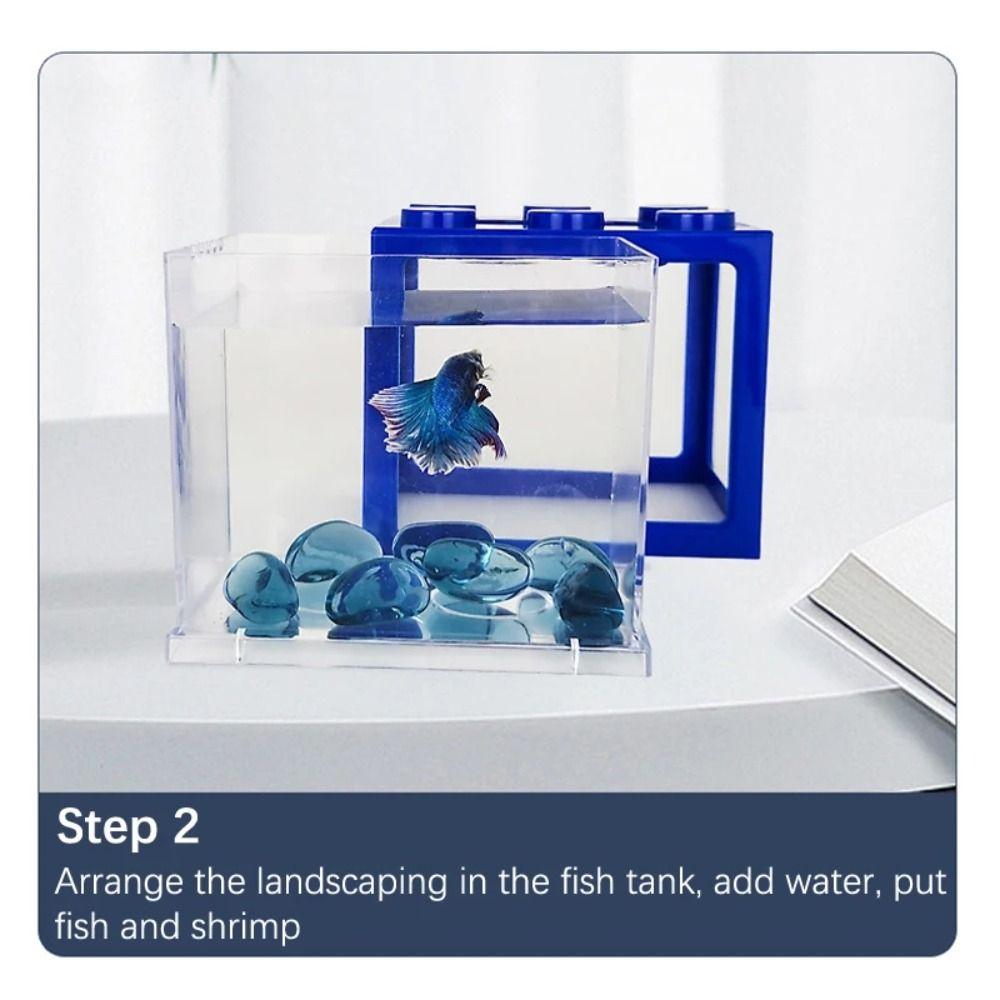 Step 2
Arrange the landscaping in the fish tank, add water, put fish and shrimp