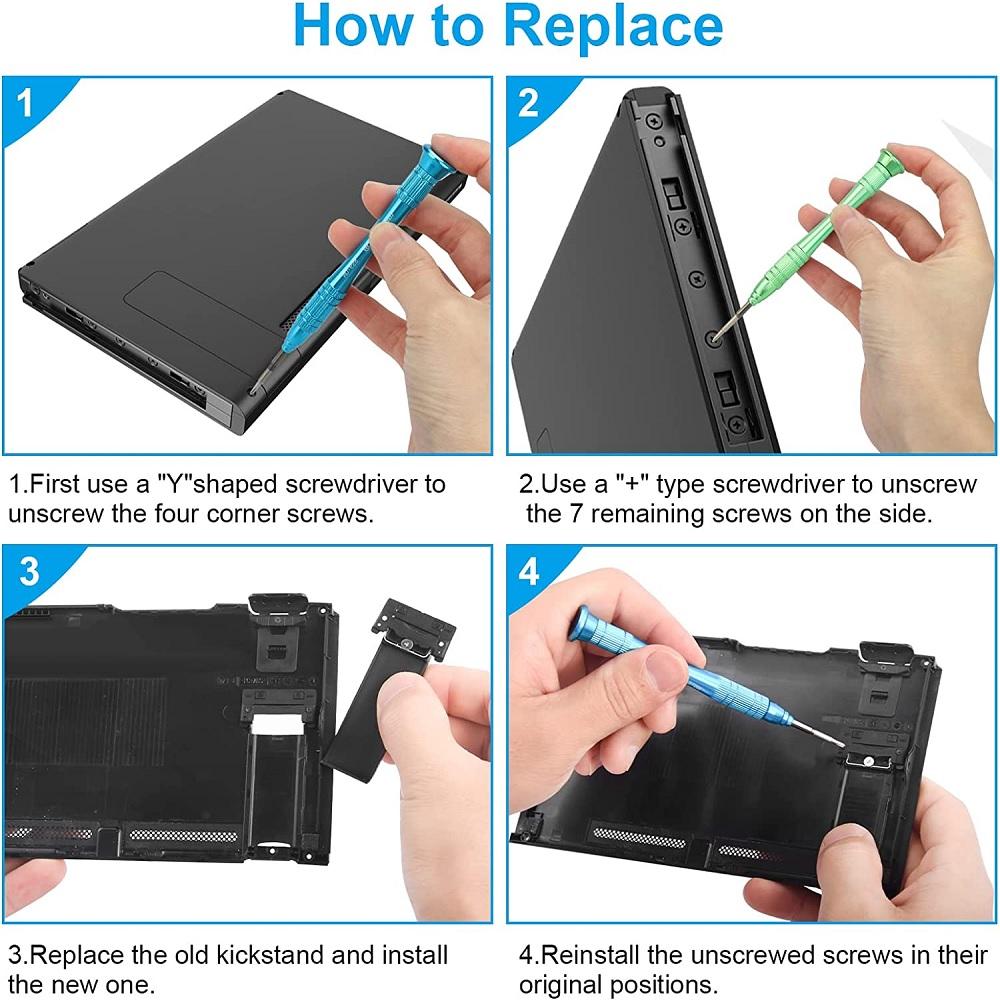 How to Replace

1

2

1.First use a "Y"shaped screwdriver to unscrew the four corner screws.

2.Use a "+" type screwdriver to unscrew the 7 remaining screws on the side.

3

4

3.Replace the old kickstand and install the new one.

4.Reinstall the unscrewed screws in their original positions.