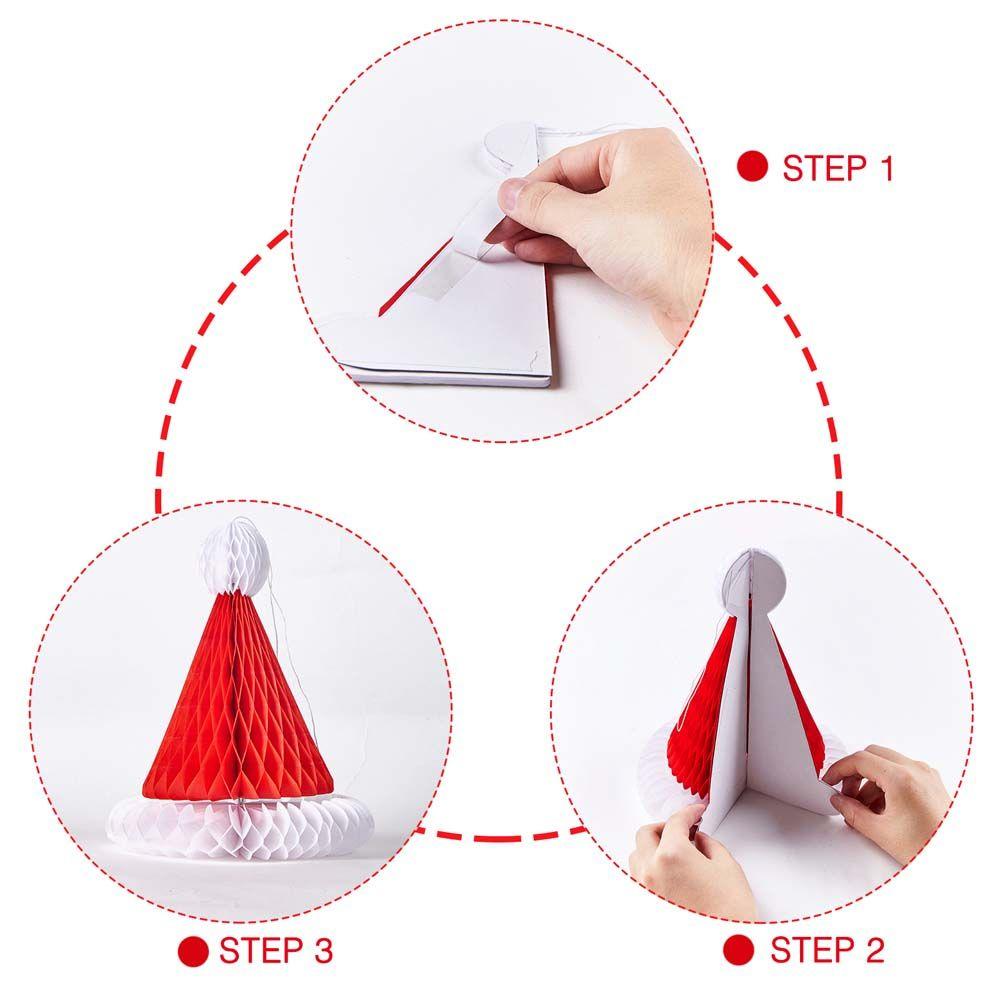 STEP 1

STEP 3

STEP 2