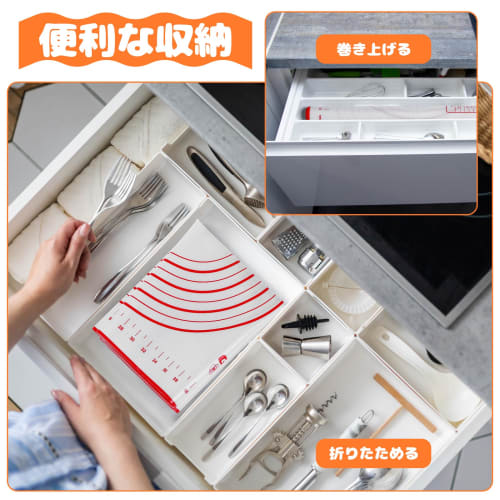 便利な収納

巻き上げる

折りたためる