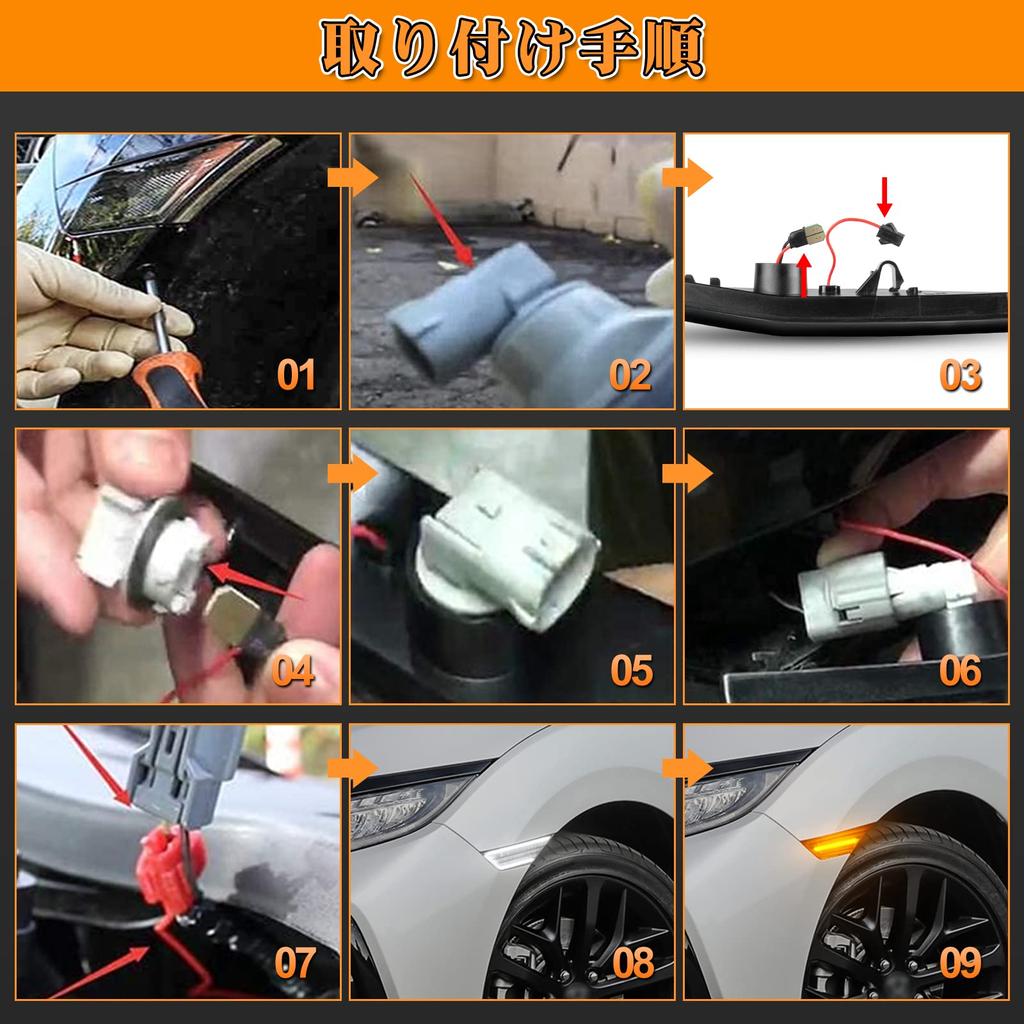 取り付け手順

01

02

03

04

05

06

07

08

09