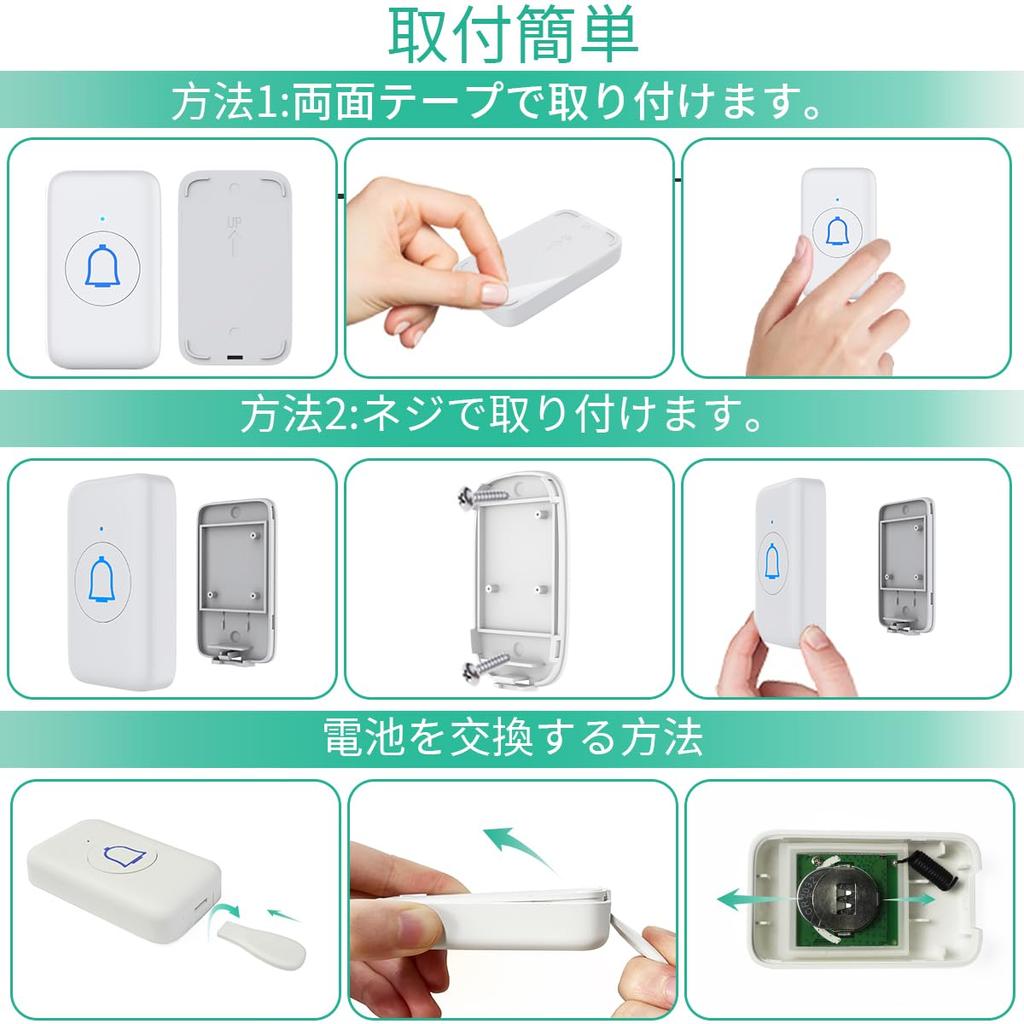 取付簡単

方法1:両面テープで取り付けます。

UP

方法2:ネジで取り付けます。

電池を交換する方法