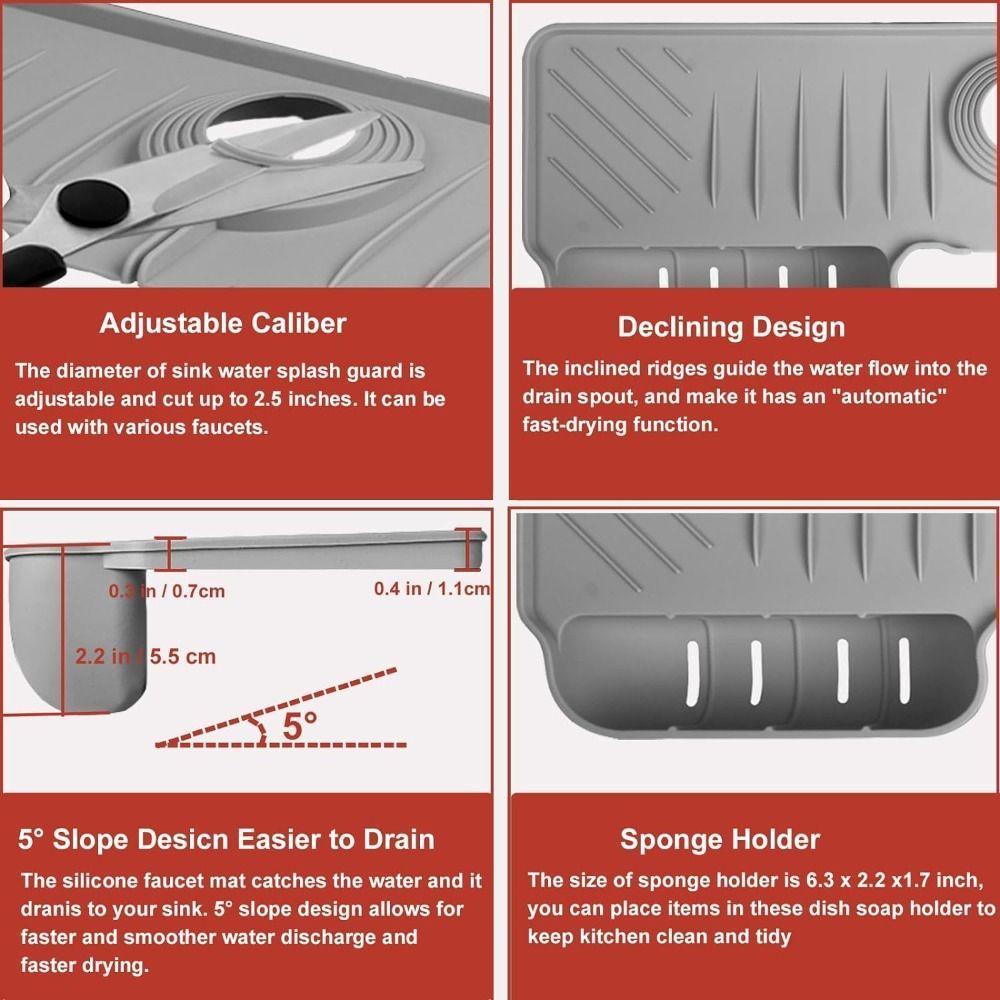 Adjustable Caliber

The diameter of sink water splash guard is adjustable and cut up to 2.5 inches. It can be used with various faucets.

Declining Design

The inclined ridges guide the water flow into the drain spout, and make it has an "automatic" fast-drying function.

0.3 in / 0.7cm

0.4 in / 1.1cm

2.2 in / 5.5 cm

5°

5° Slope Desicn Easier to Drain

The silicone faucet mat catches the water and it dranis to your sink. 5° slope design allows for faster and smoother water discharge and faster drying.

Sponge Holder

The size of sponge holder is 6.3 x 2.2 x1.7 inch, you can place items in these dish soap holder to keep kitchen clean and tidy