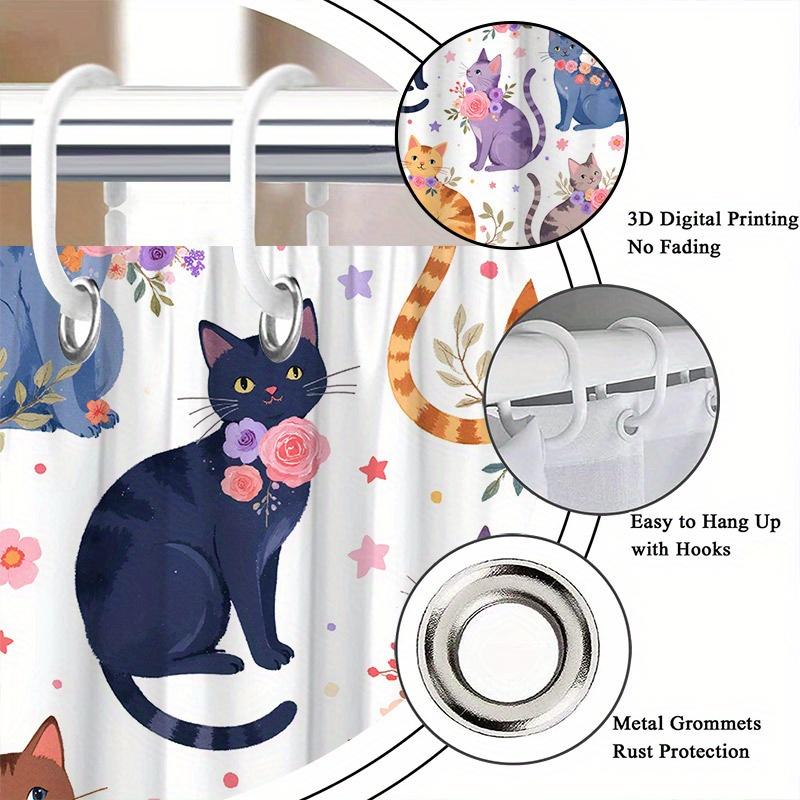 3D Digital Printing
No Fading

Easy to Hang Up
with Hooks

Metal Grommets
Rust Protection