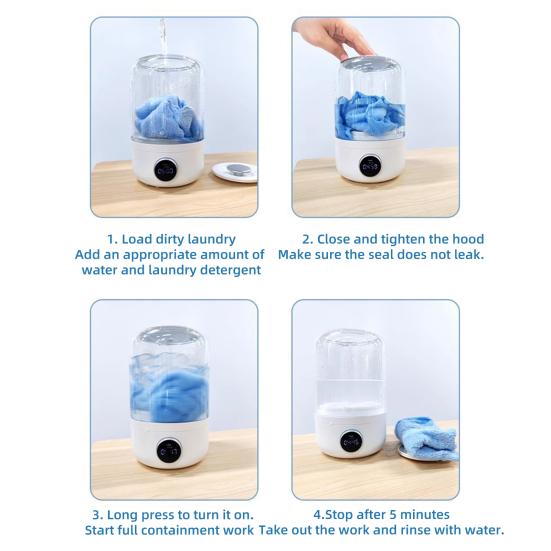 1. Load dirty laundry
Add an appropriate amount of water and laundry detergent

2. Close and tighten the hood
Make sure the seal does not leak.

3. Long press to turn it on.
Start full containment work

4.Stop after 5 minutes
Take out the work and rinse with water.