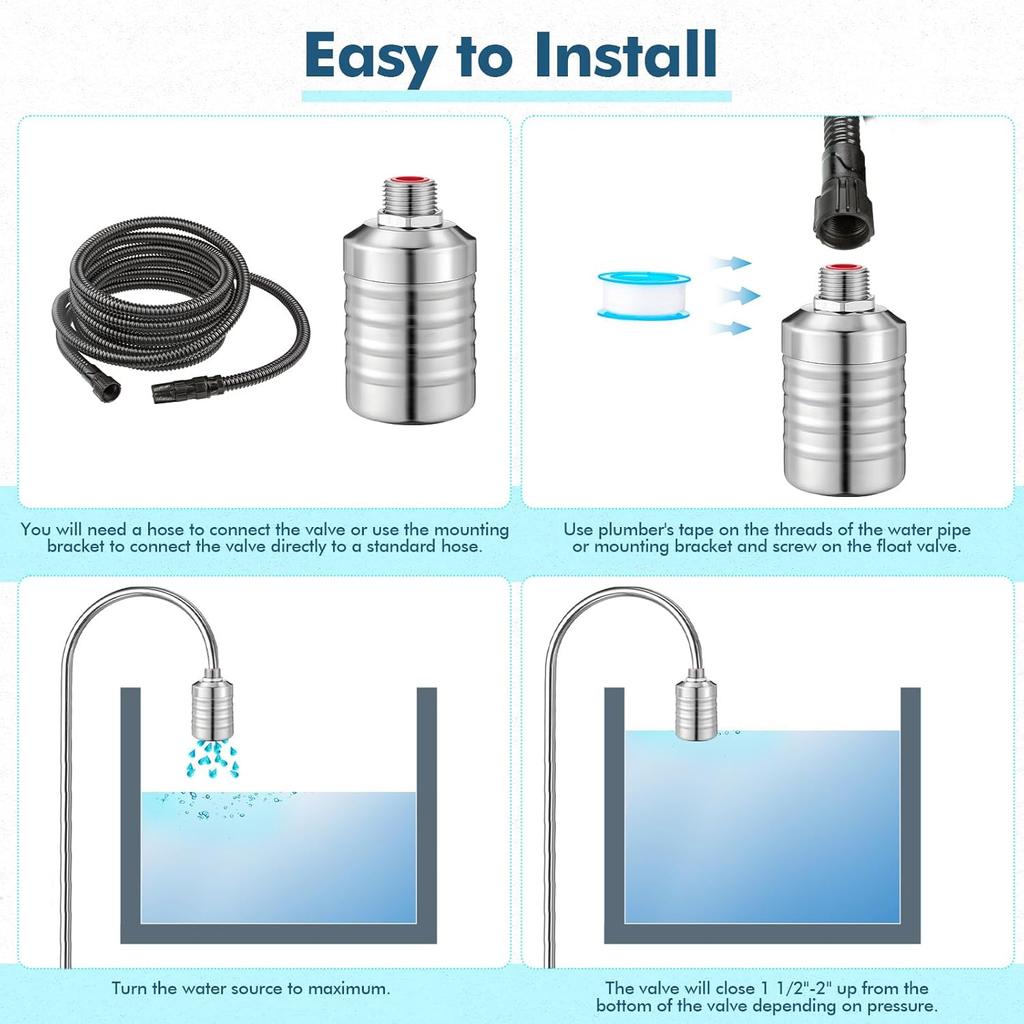 Easy to Install

You will need a hose to connect the valve or use the mounting bracket to connect the valve directly to a standard hose.

Use plumber's tape on the threads of the water pipe or mounting bracket and screw on the float valve.

Turn the water source to maximum.

The valve will close 1 1/2"-2" up from the bottom of the valve depending on pressure.