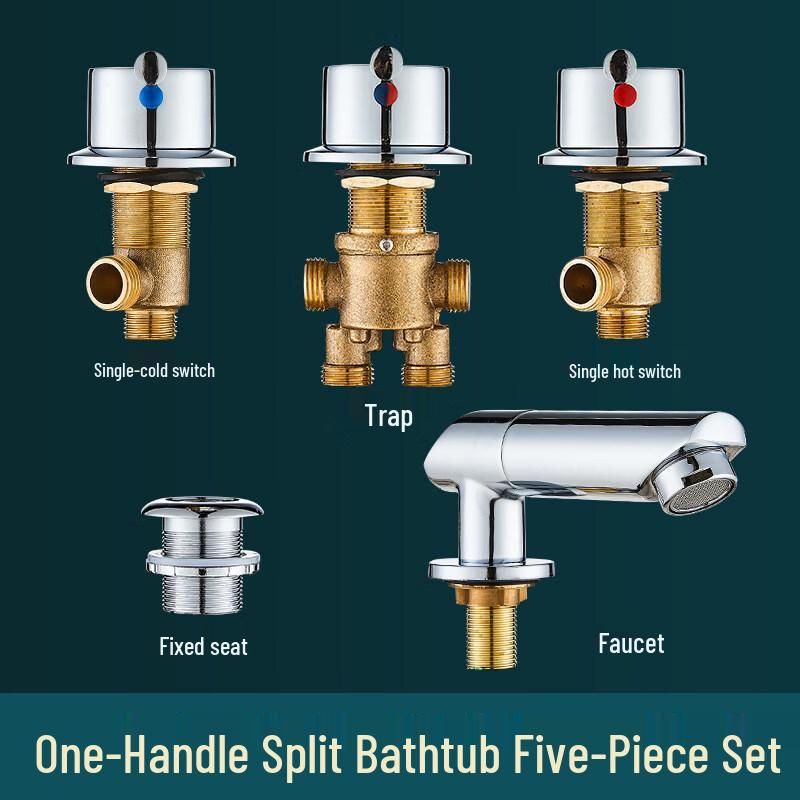 Single-cold switch

Trap

Single hot switch

Fixed seat

Faucet

One-Handle Split Bathtub Five-Piece Set