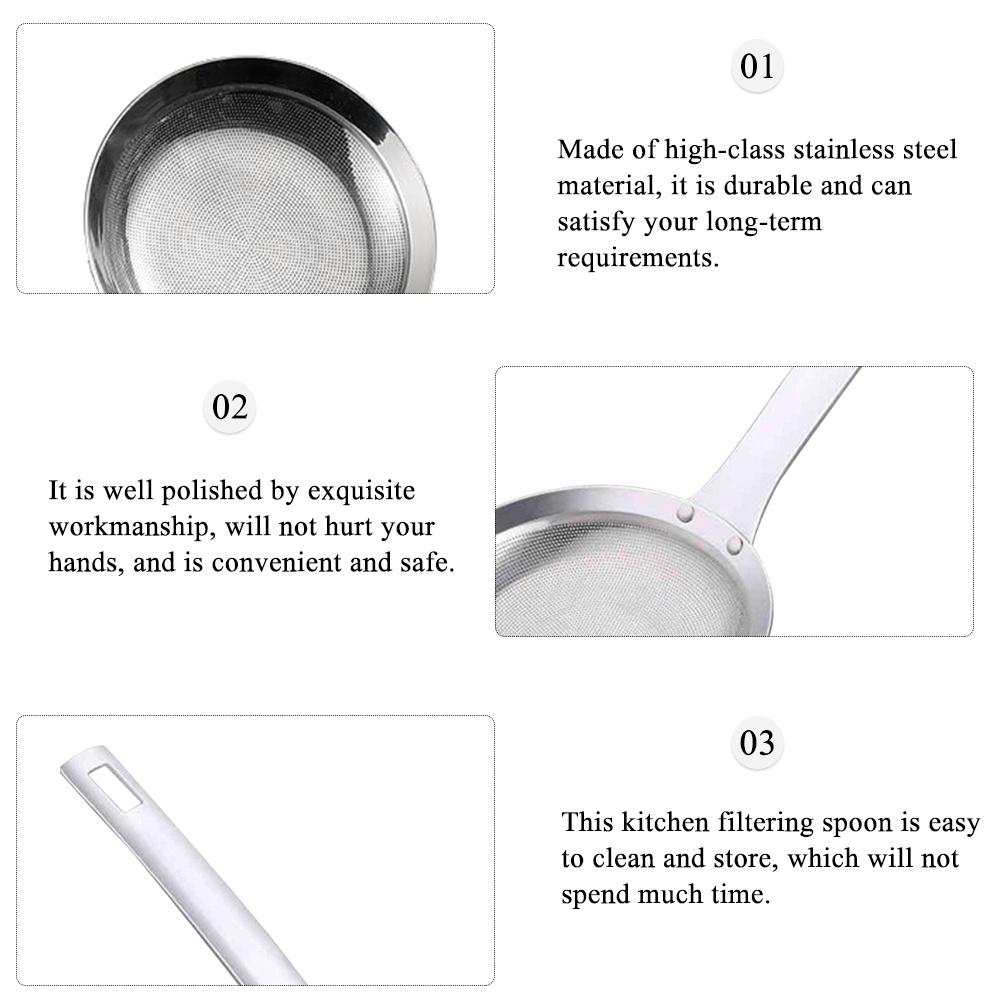 01

Made of high-class stainless steel material, it is durable and can satisfy your long-term requirements.

02

It is well polished by exquisite workmanship, will not hurt your hands, and is convenient and safe.

03

This kitchen filtering spoon is easy to clean and store, which will not spend much time.