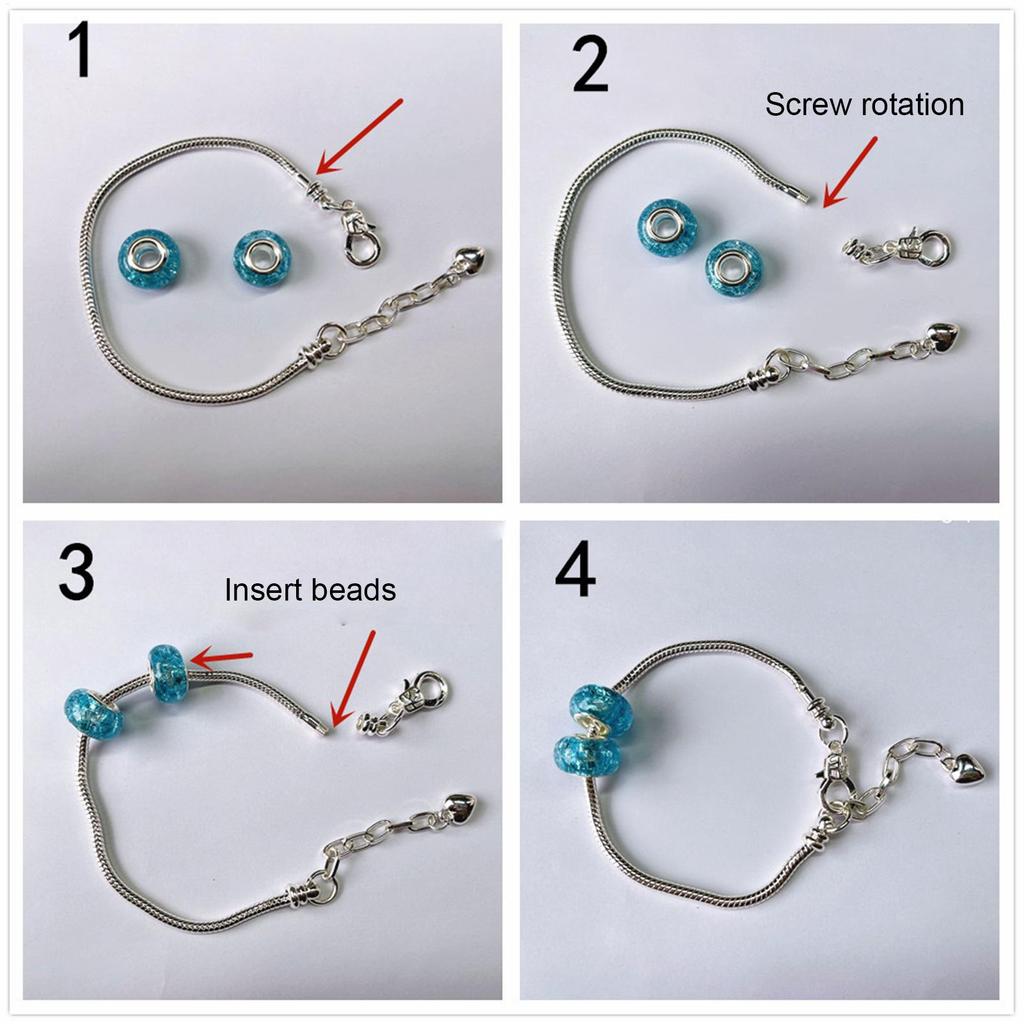 1

2

Screw rotation

3

Insert beads

4