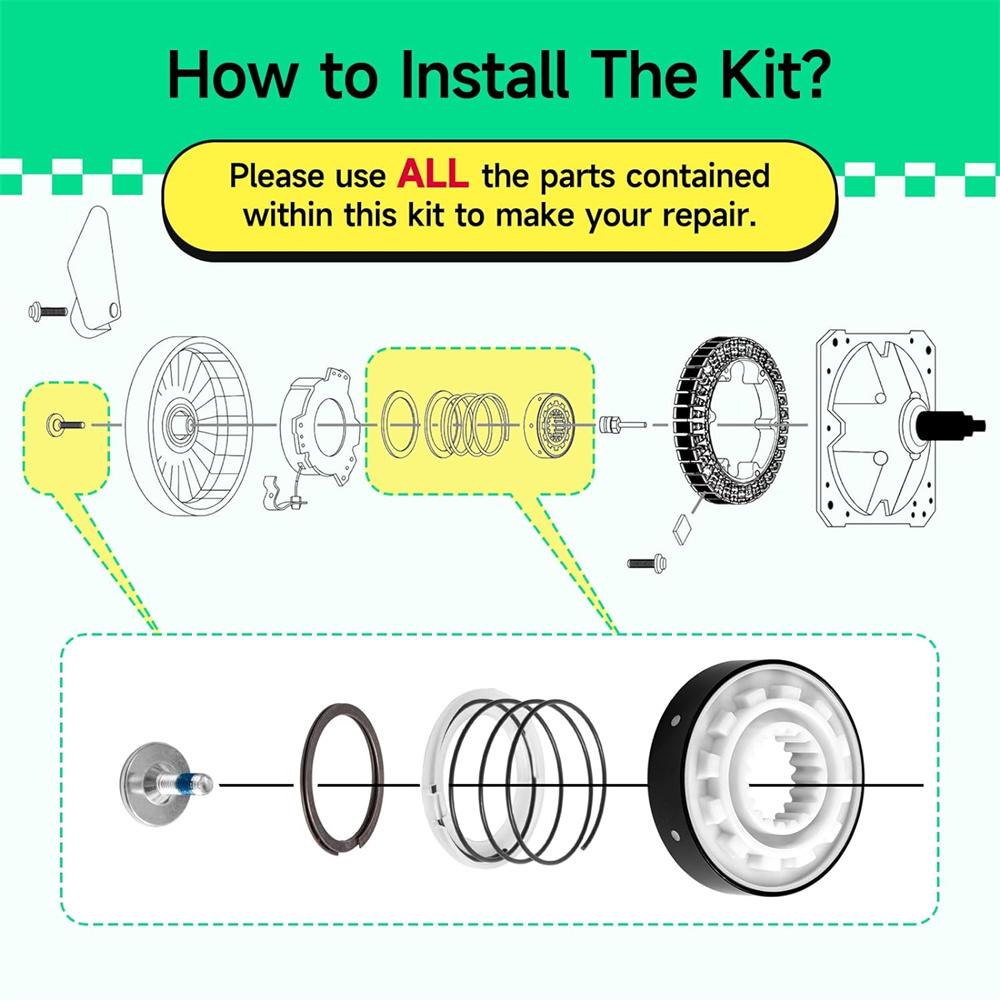 How to Install The Kit?

Please use ALL the parts contained within this kit to make your repair.