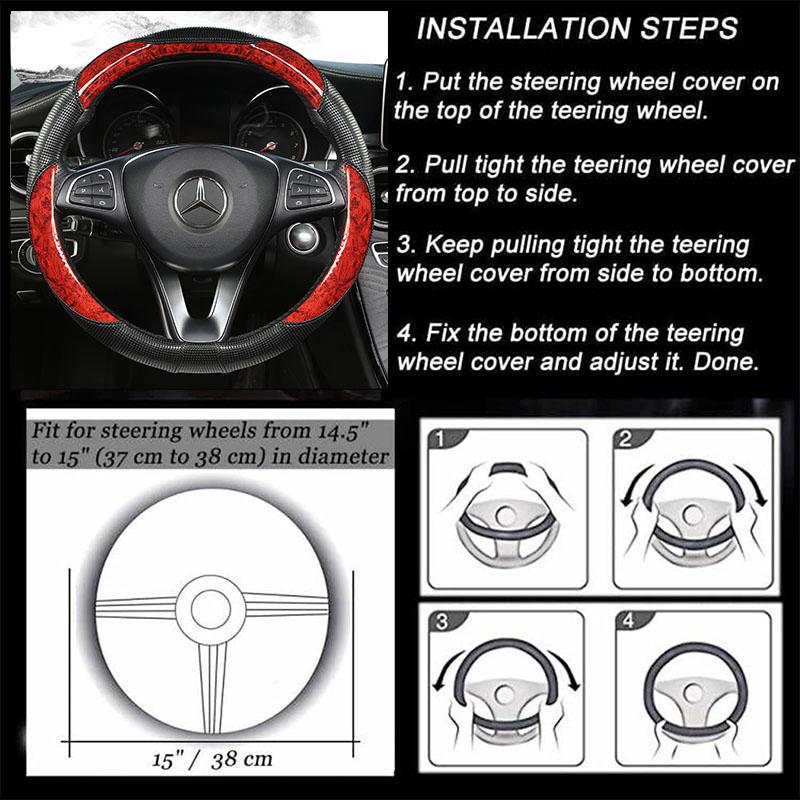 INSTALLATION STEPS

1. Put the steering wheel cover on the top of the teering wheel.

2. Pull tight the teering wheel cover from top to side.

3. Keep pulling tight the teering wheel cover from side to bottom.

4. Fix the bottom of the teering wheel cover and adjust it. Done.

Fit for steering wheels from 14.5" to 15" (37 cm to 38 cm) in diameter

15" / 38 cm

1

2

3

4