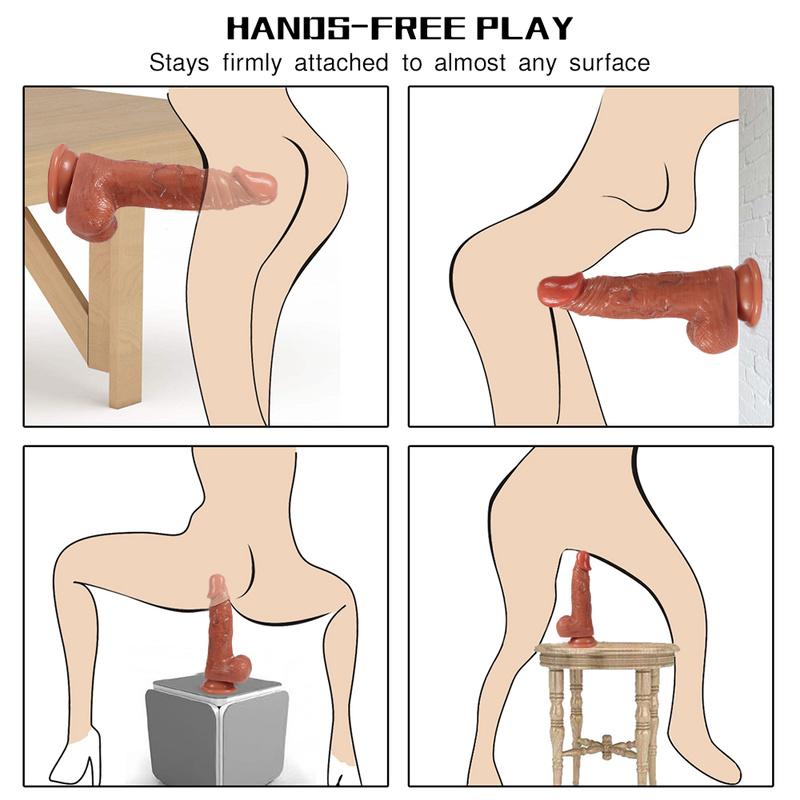 HANDS-FREE PLAY
Stays firmly attached to almost any surface