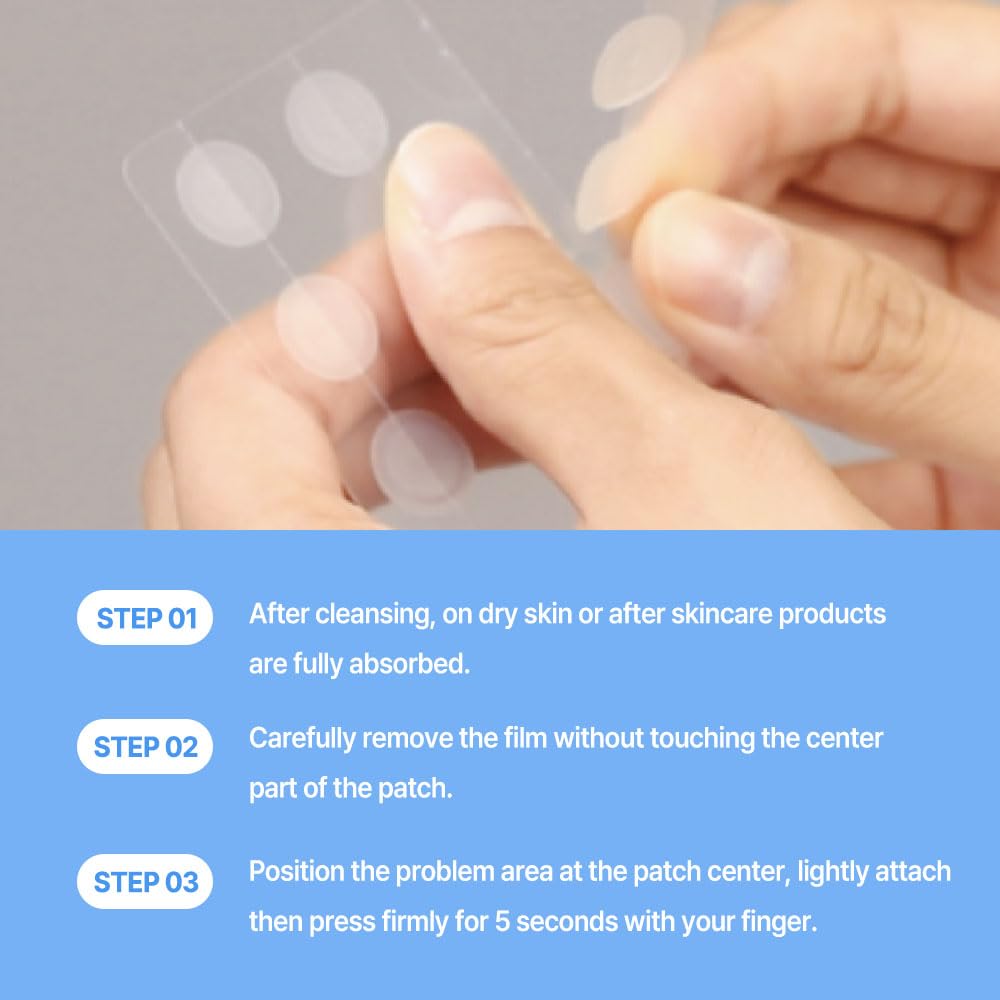 STEP 01
After cleansing, on dry skin or after skincare products are fully absorbed.

STEP 02
Carefully remove the film without touching the center part of the patch.

STEP 03
Position the problem area at the patch center, lightly attach then press firmly for 5 seconds with your finger.