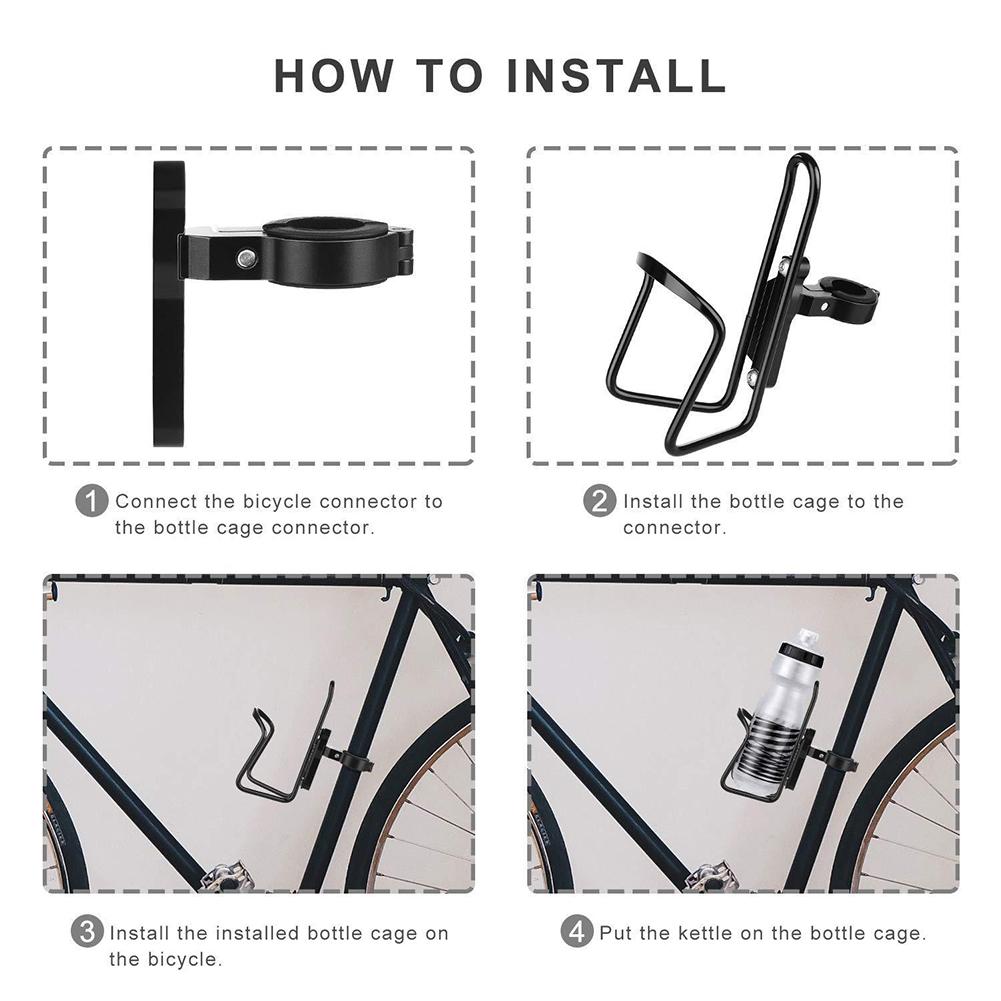 HOW TO INSTALL

1 Connect the bicycle connector to the bottle cage connector.

2 Install the bottle cage to the connector.

3 Install the installed bottle cage on the bicycle.

4 Put the kettle on the bottle cage.