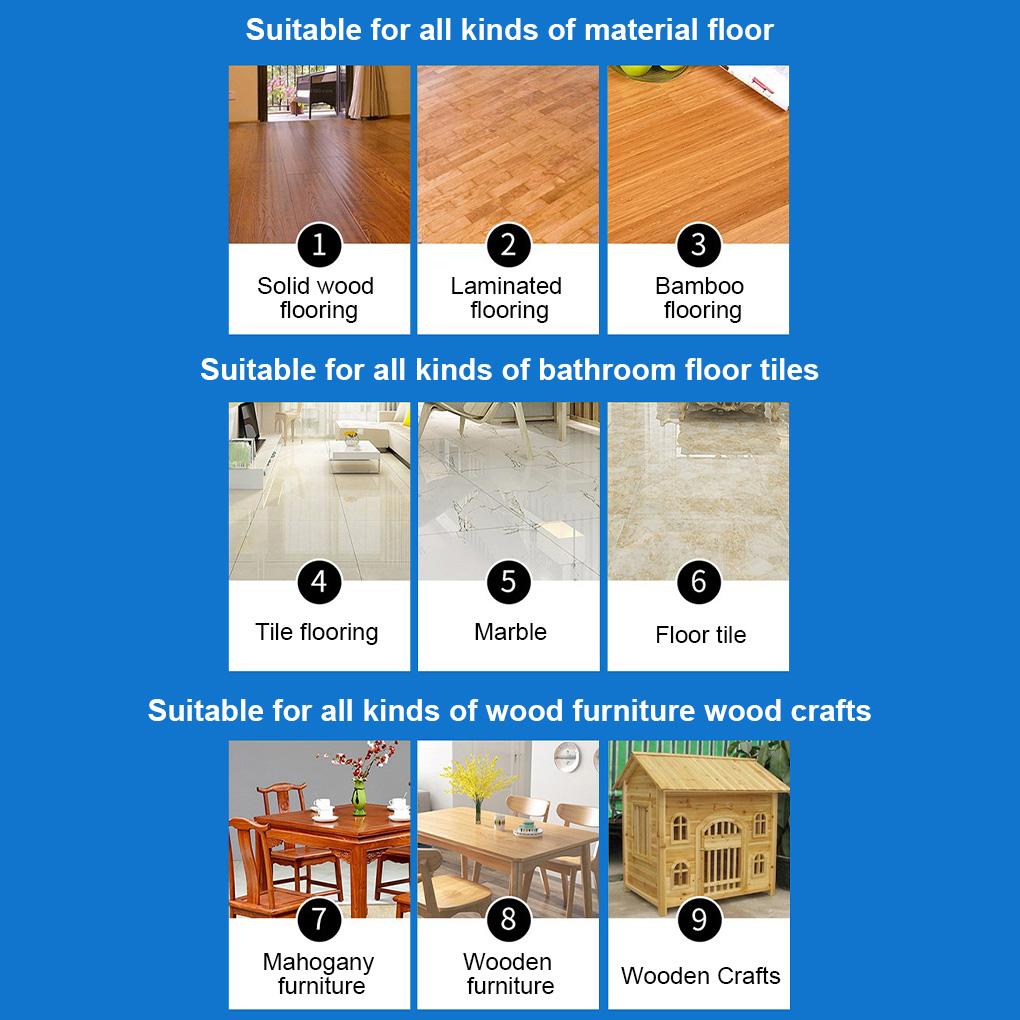 Suitable for all kinds of material floor

1
Solid wood flooring

2
Laminated flooring

3
Bamboo flooring

Suitable for all kinds of bathroom floor tiles

4
Tile flooring

5
Marble

6
Floor tile

Suitable for all kinds of wood furniture wood crafts

7
Mahogany furniture

8
Wooden furniture

9
Wooden Crafts