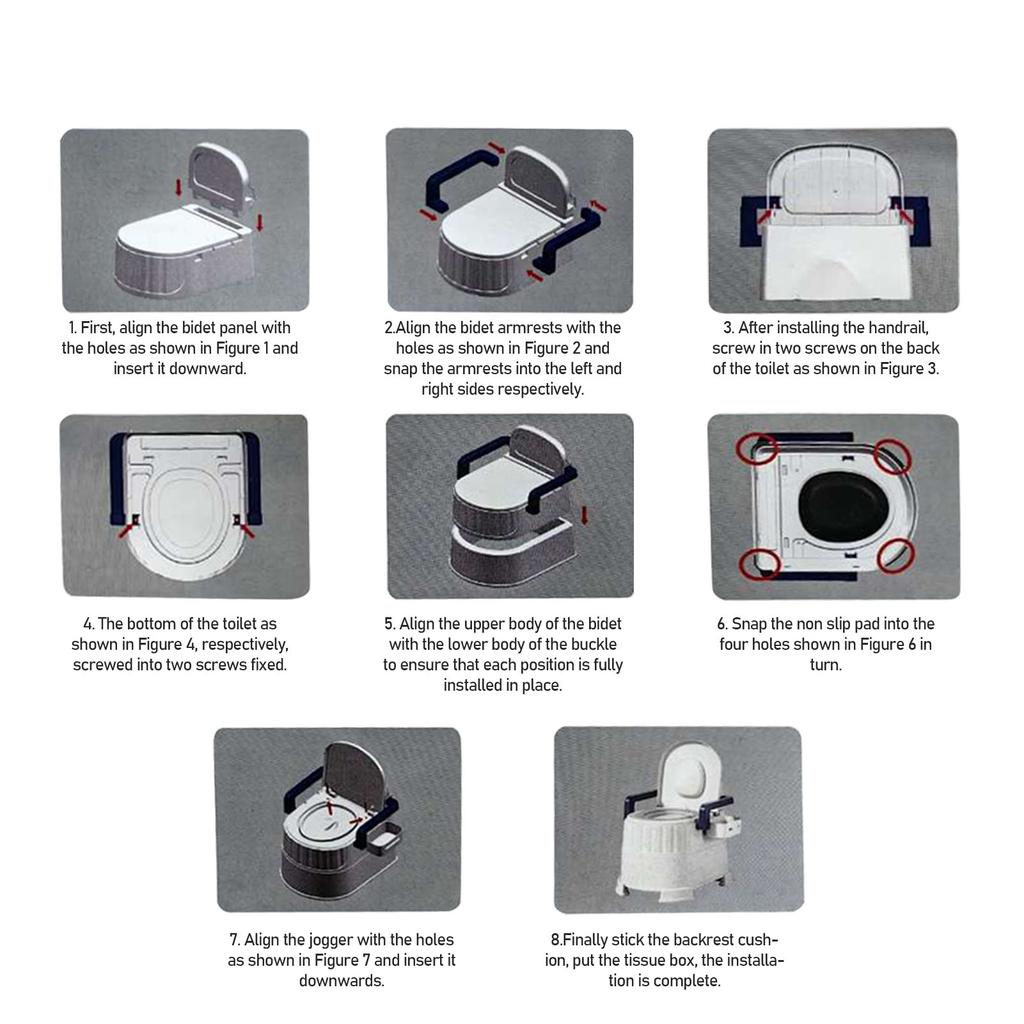 1. First, align the bidet panel with the holes as shown in Figure 1 and insert it downward.

2.Align the bidet armrests with the holes as shown in Figure 2 and snap the armrests into the left and right sides respectively.

3. After installing the handrail, screw in two screws on the back of the toilet as shown in Figure 3.

4. The bottom of the toilet as shown in Figure 4, respectively, screwed into two screws fixed.

5. Align the upper body of the bidet with the lower body of the buckle to ensure that each position is fully installed in place.

6. Snap the non slip pad into the four holes shown in Figure 6 in turn.

7. Align the jogger with the holes as shown in Figure 7 and insert it downwards.

8.Finally stick the backrest cushion, put the tissue box, the installation is complete.